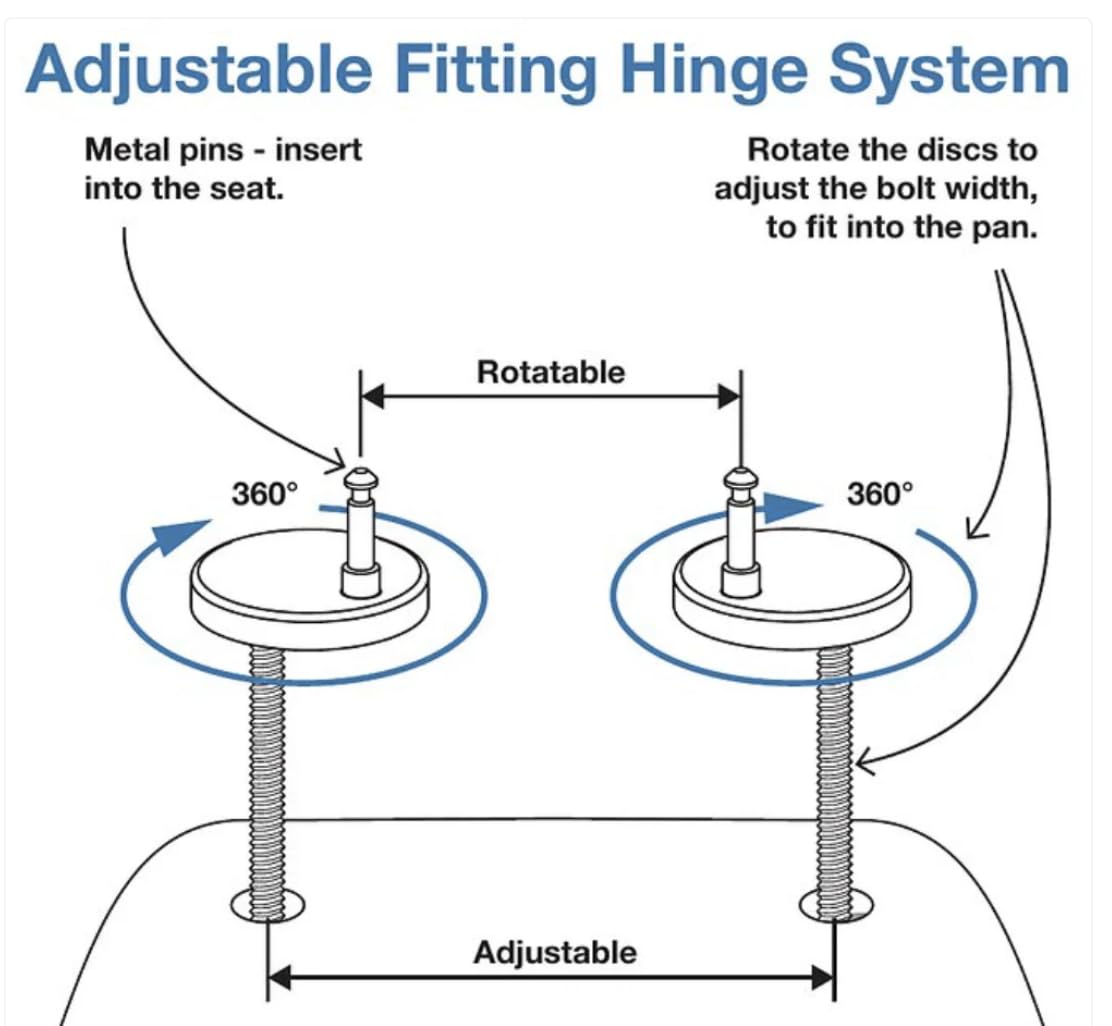 Adjustable Fitting Hinge System

Metal pins - insert into the seat.

Rotate the discs to adjust the bolt width, to fit into the pan.

Rotatable

360°

360°

Adjustable