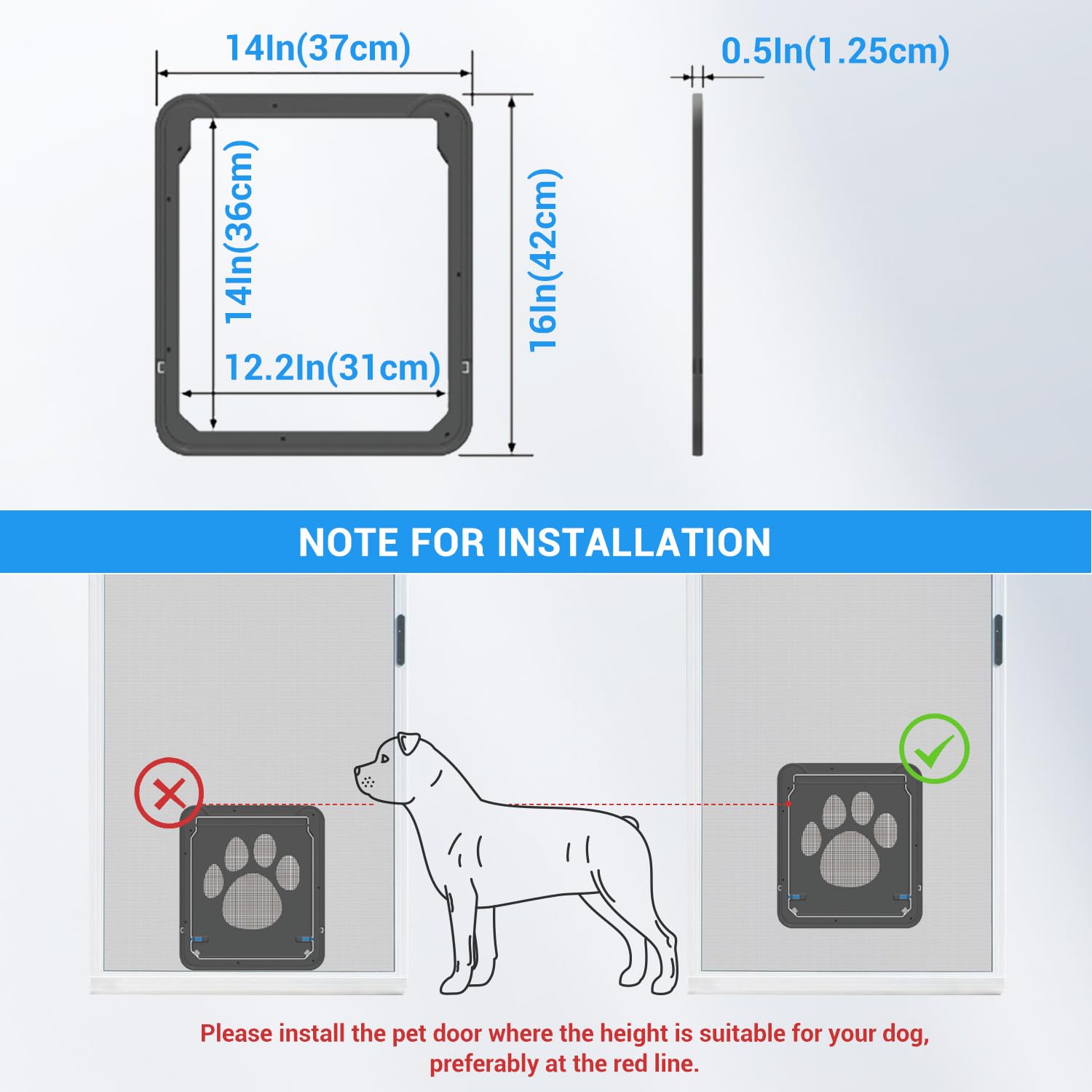 14In(37cm)

0.5In(1.25cm)

14In(36cm)

16In(42cm)

12.2In(31cm)

NOTE FOR INSTALLATION

Please install the pet door where the height is suitable for your dog, preferably at the red line.