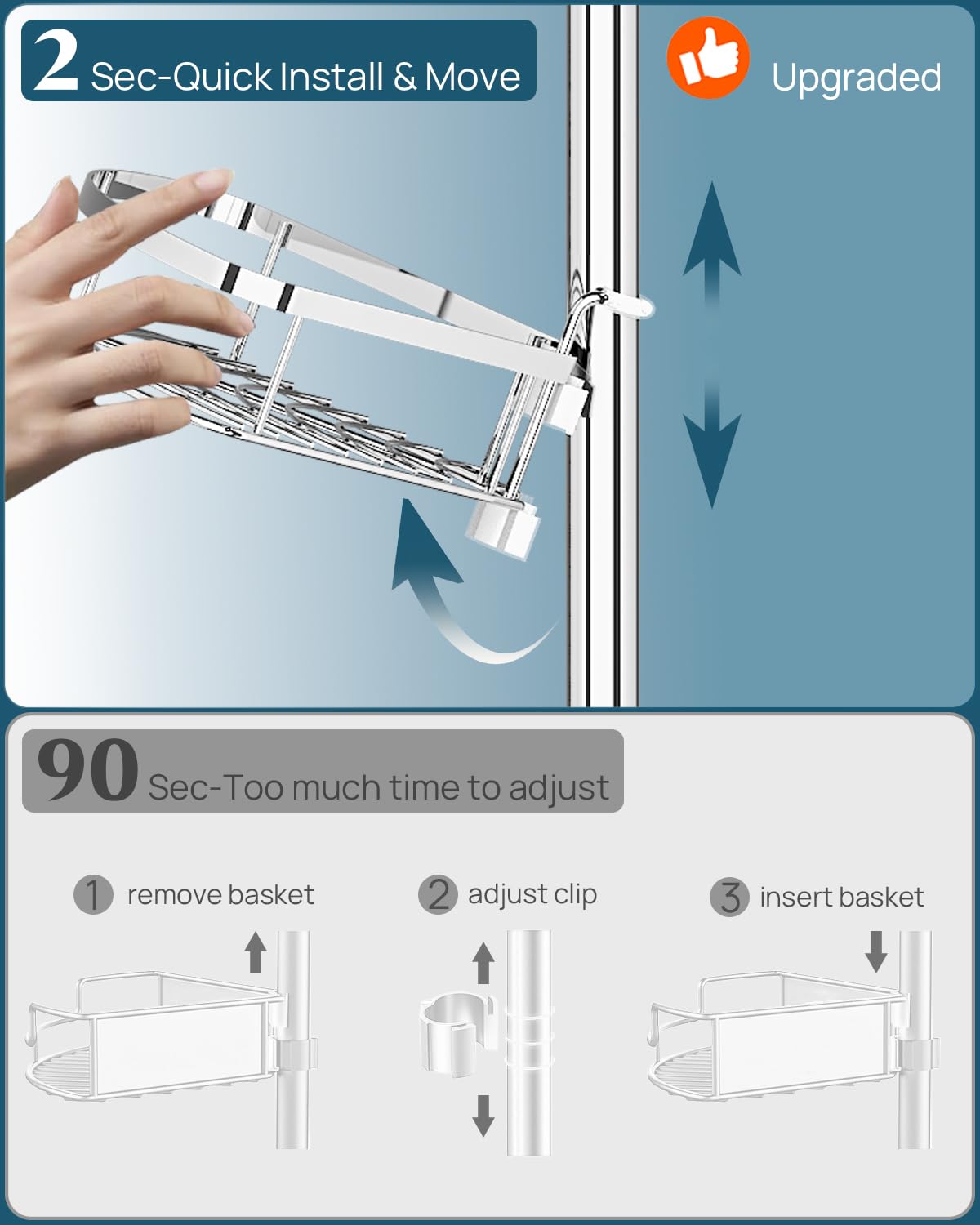 2 Sec-Quick Install & Move

Upgraded

90 Sec-Too much time to adjust

1 remove basket

2 adjust clip

3 insert basket