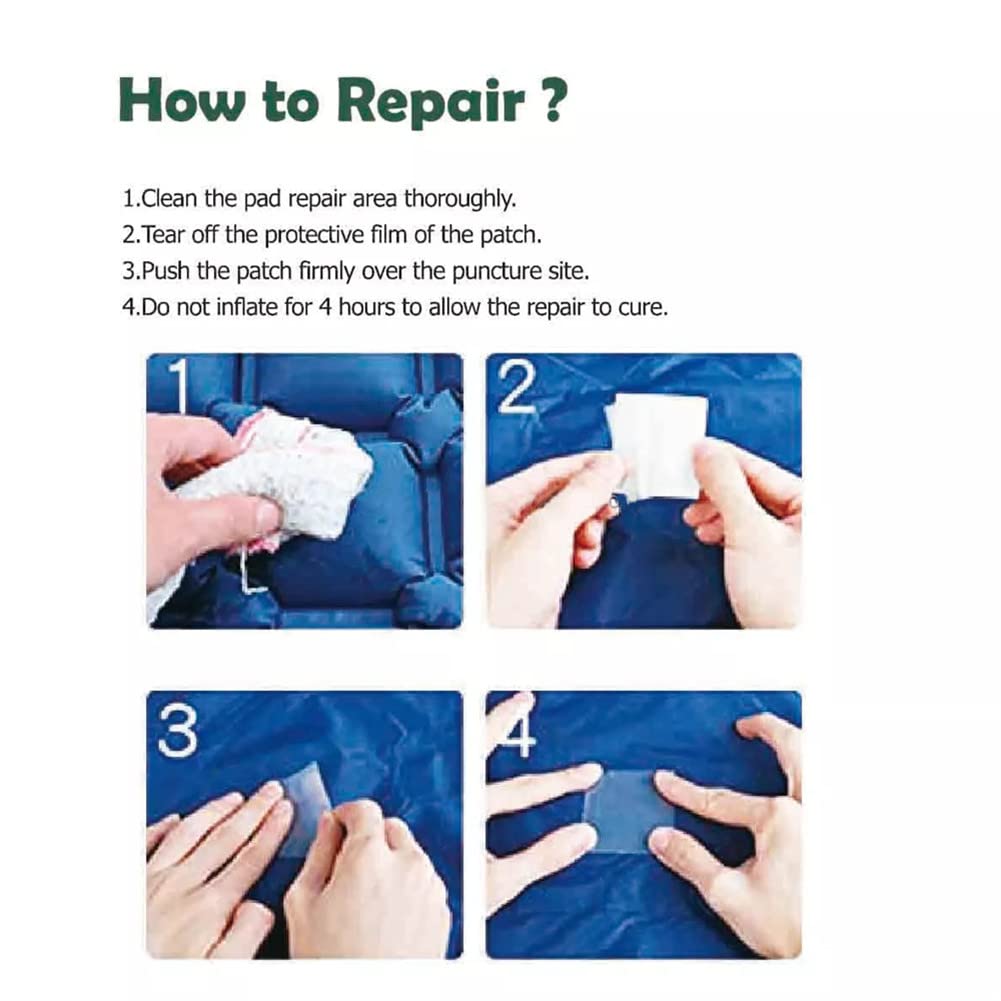 How to Repair ?

1.Clean the pad repair area thoroughly.
2.Tear off the protective film of the patch.
3.Push the patch firmly over the puncture site.
4.Do not inflate for 4 hours to allow the repair to cure.

1

2

3

4