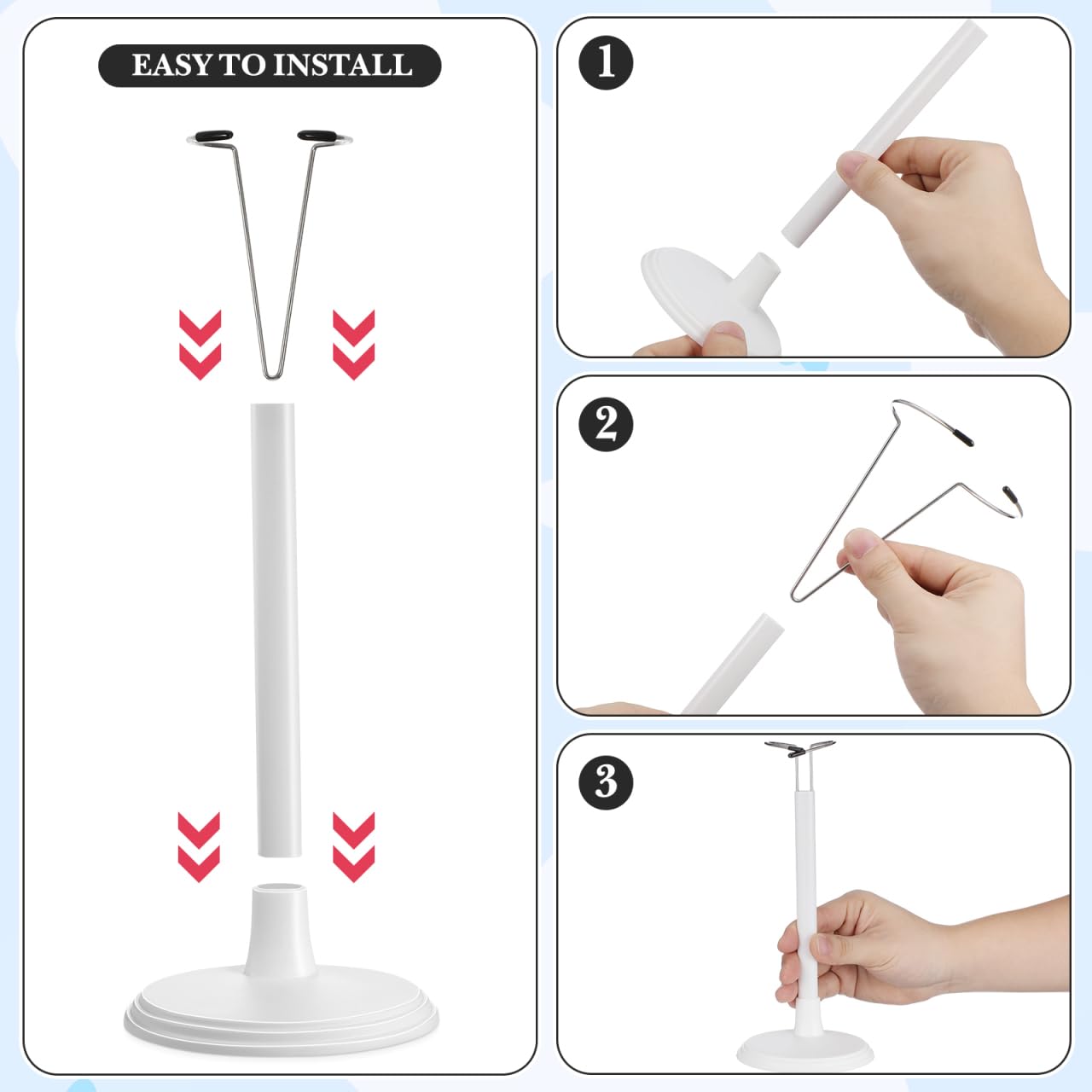 EASY TO INSTALL

1

2

3