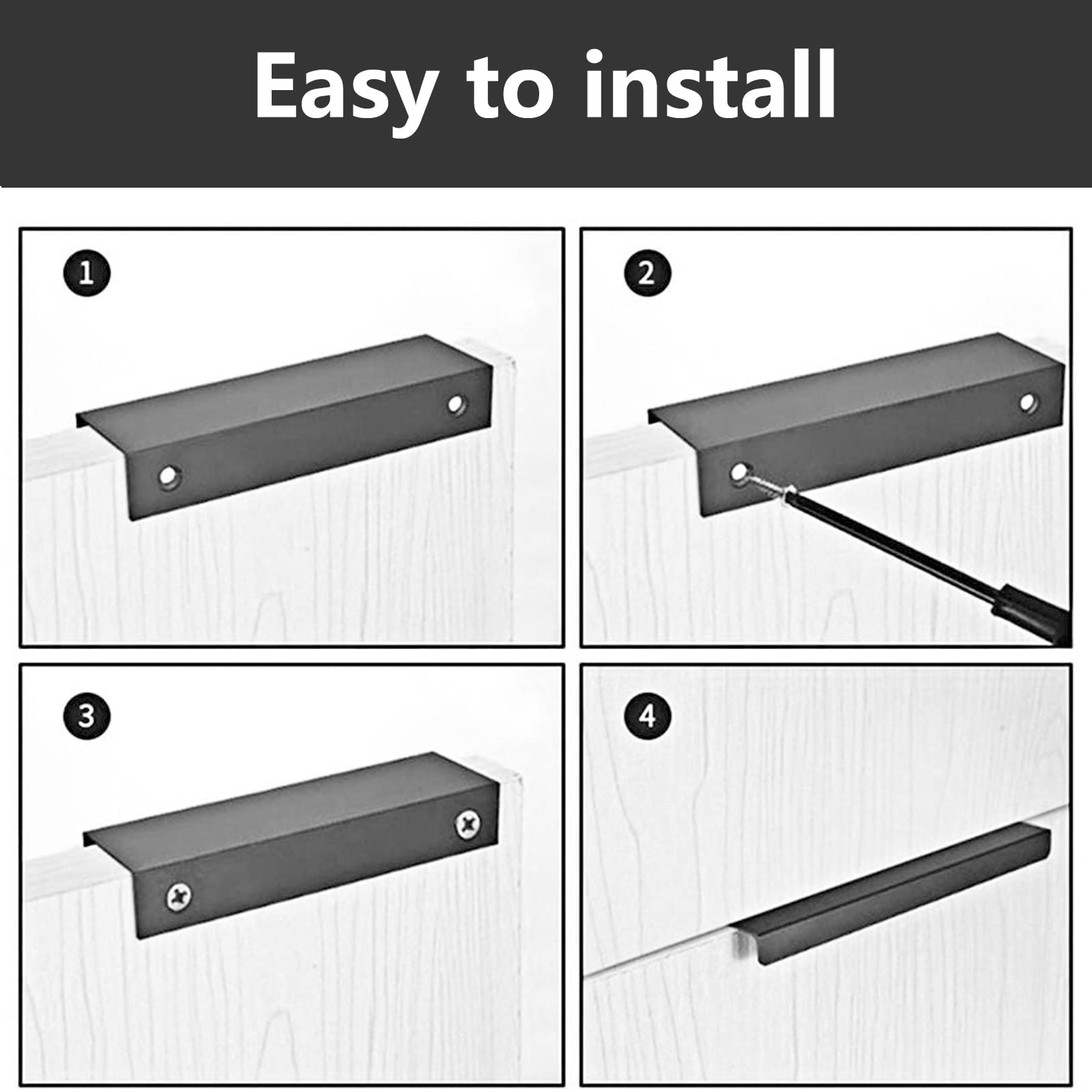 Easy to install

1

2

3

4