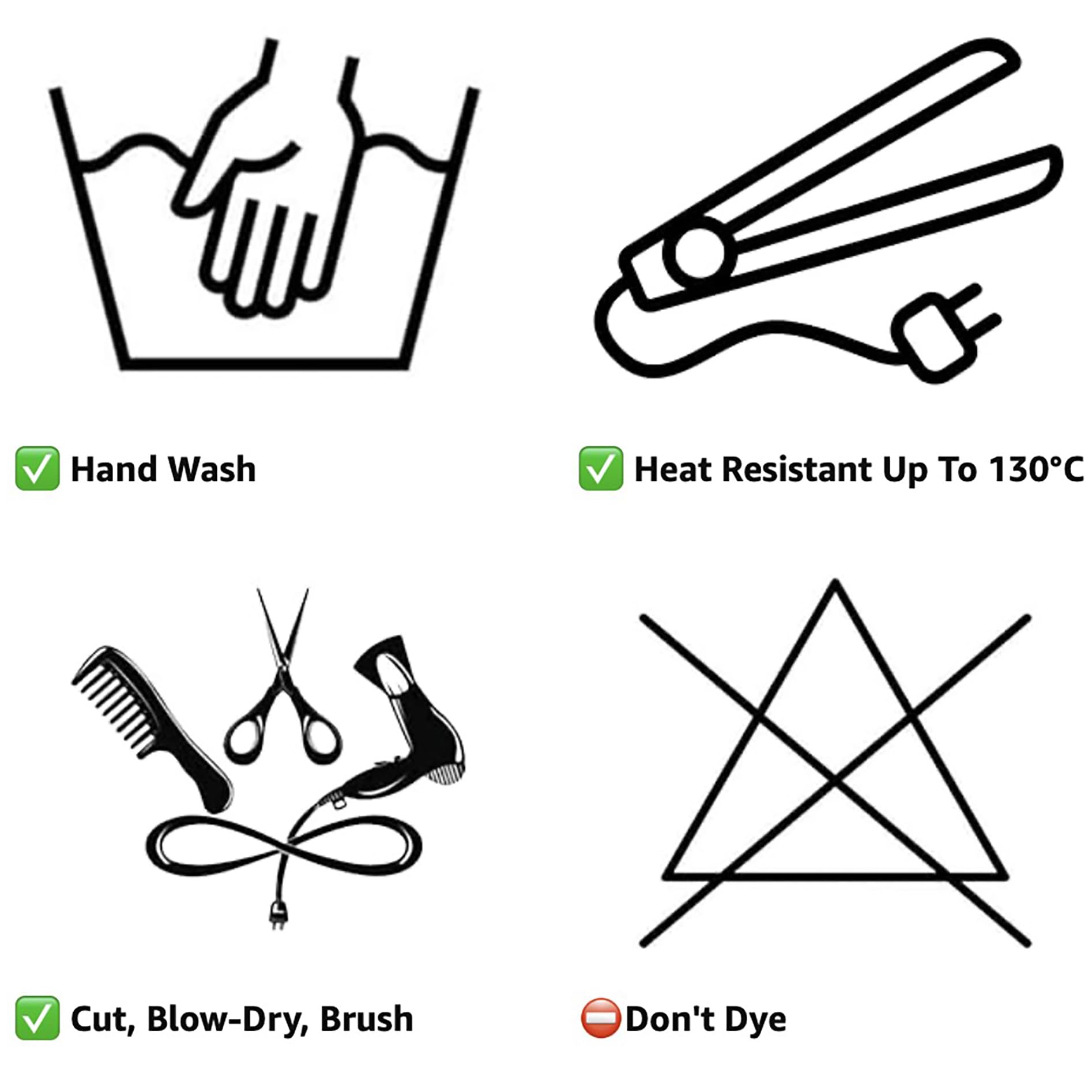 ✅ Hand Wash

✅ Heat Resistant Up To 130°C

✅ Cut, Blow-Dry, Brush

⛔Don't Dye