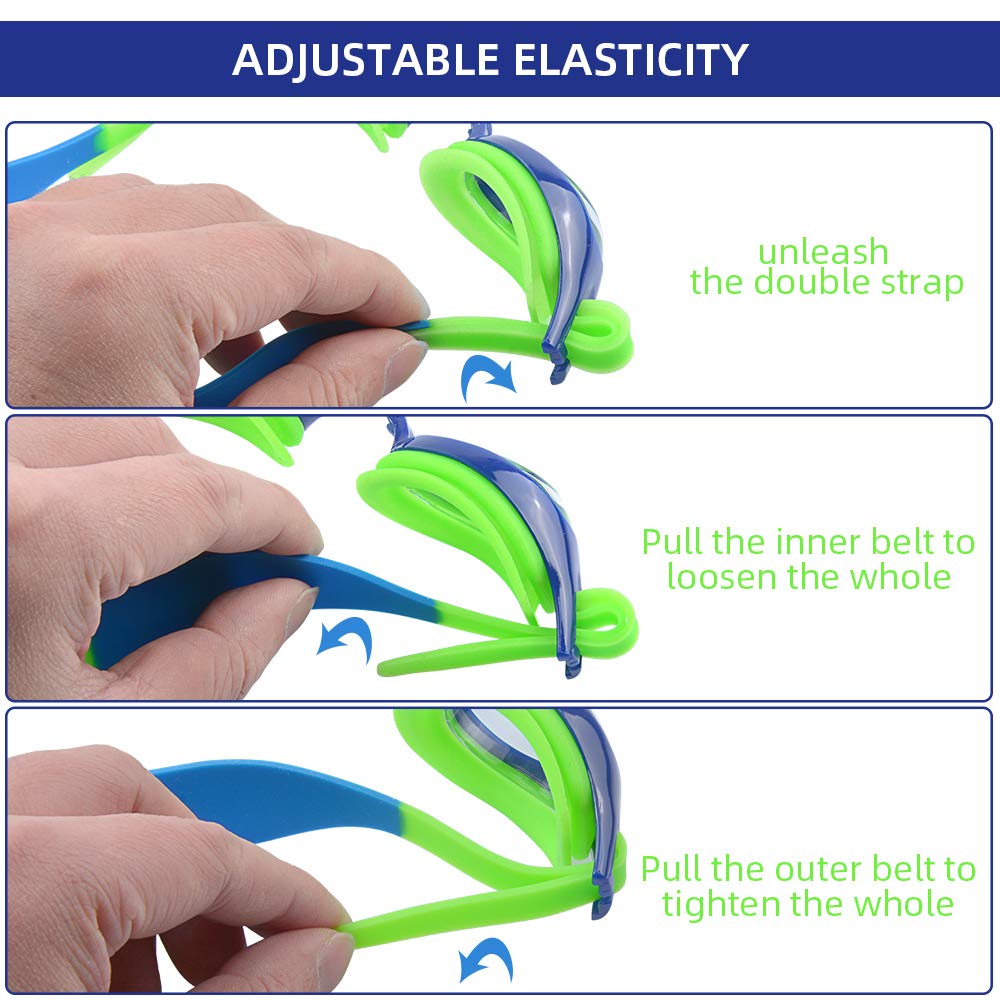 ADJUSTABLE ELASTICITY

unleash
the double strap

Pull the inner belt to
loosen the whole

Pull the outer belt to
tighten the whole