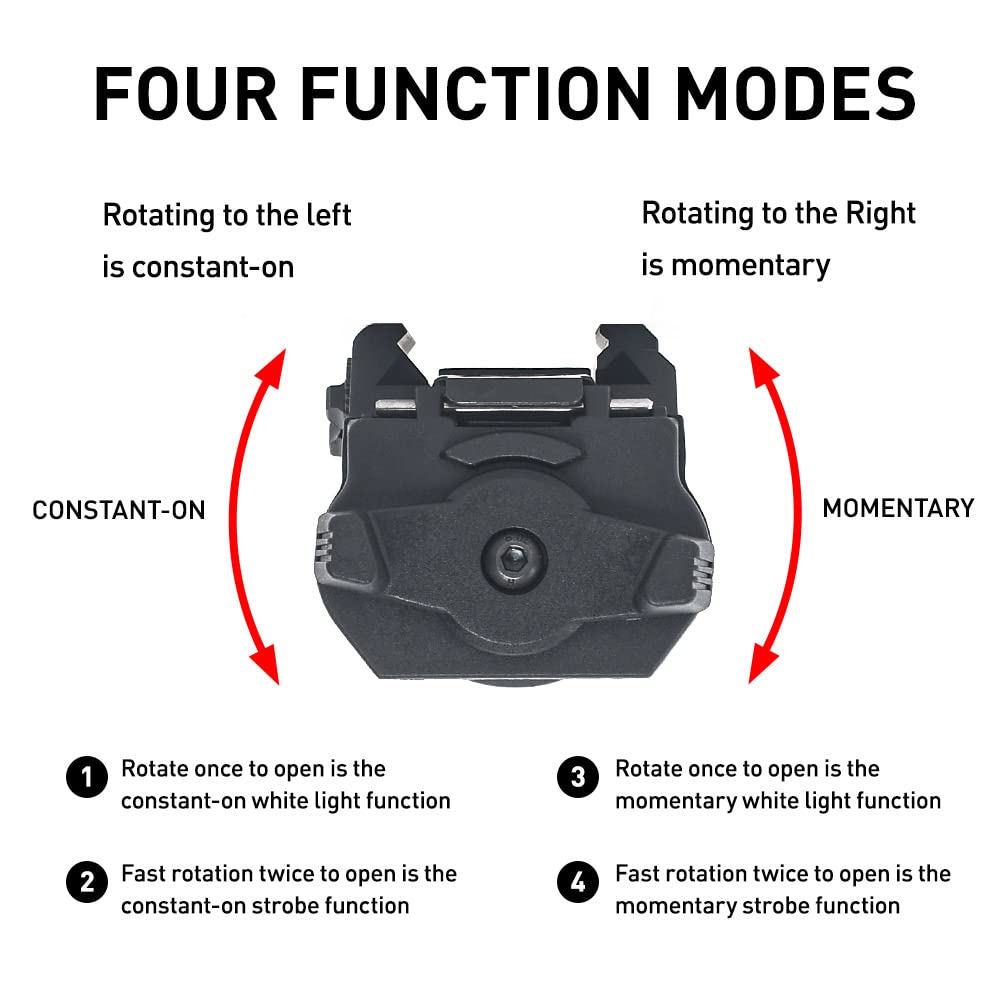 FOUR FUNCTION MODES

Rotating to the left is constant-on

Rotating to the Right is momentary

CONSTANT-ON

MOMENTARY

1 Rotate once to open is the constant-on white light function

2 Fast rotation twice to open is the constant-on strobe function

3 Rotate once to open is the momentary white light function

4 Fast rotation twice to open is the momentary strobe function