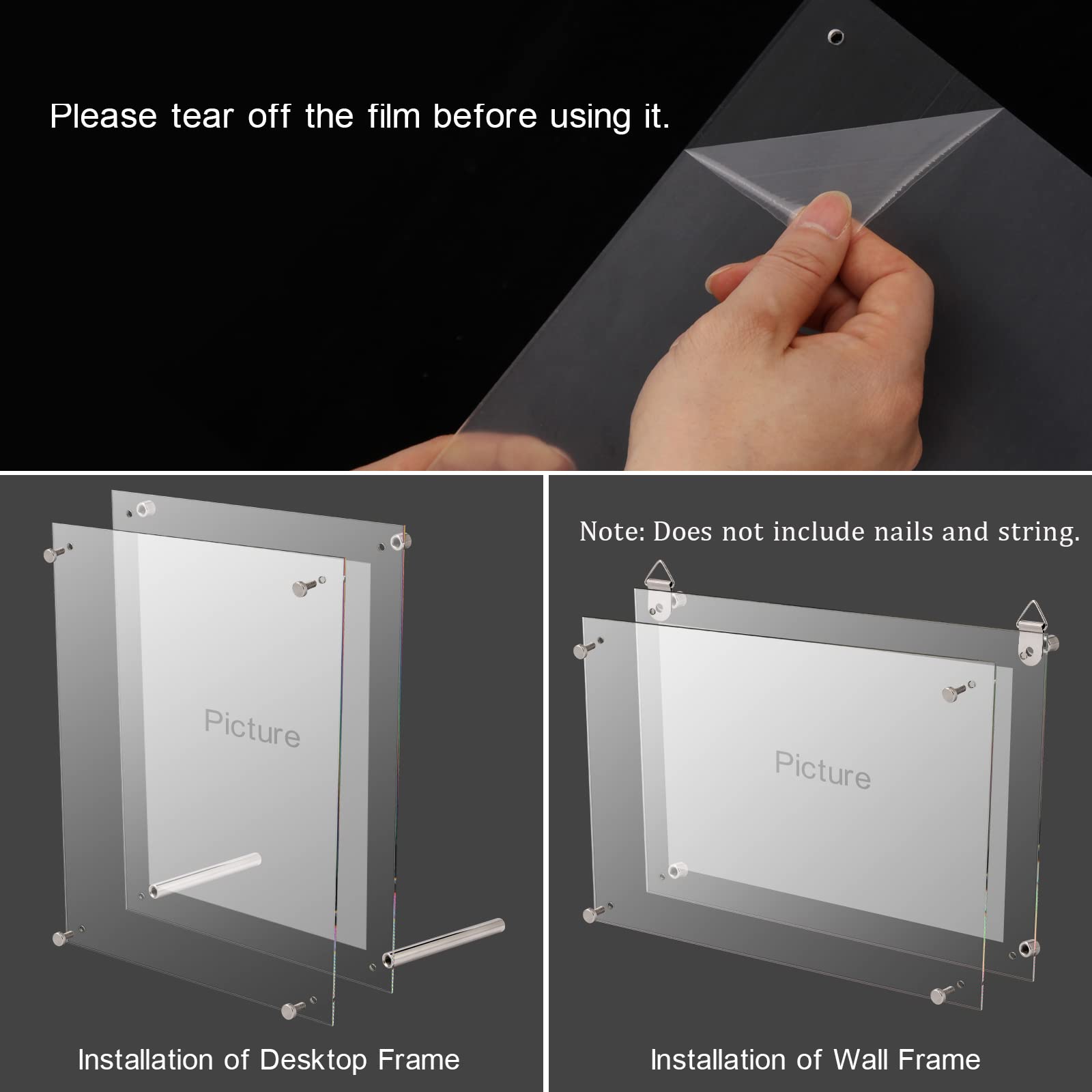 Please tear off the film before using it.

Picture

Installation of Desktop Frame

Note: Does not include nails and string.

Picture

Installation of Wall Frame