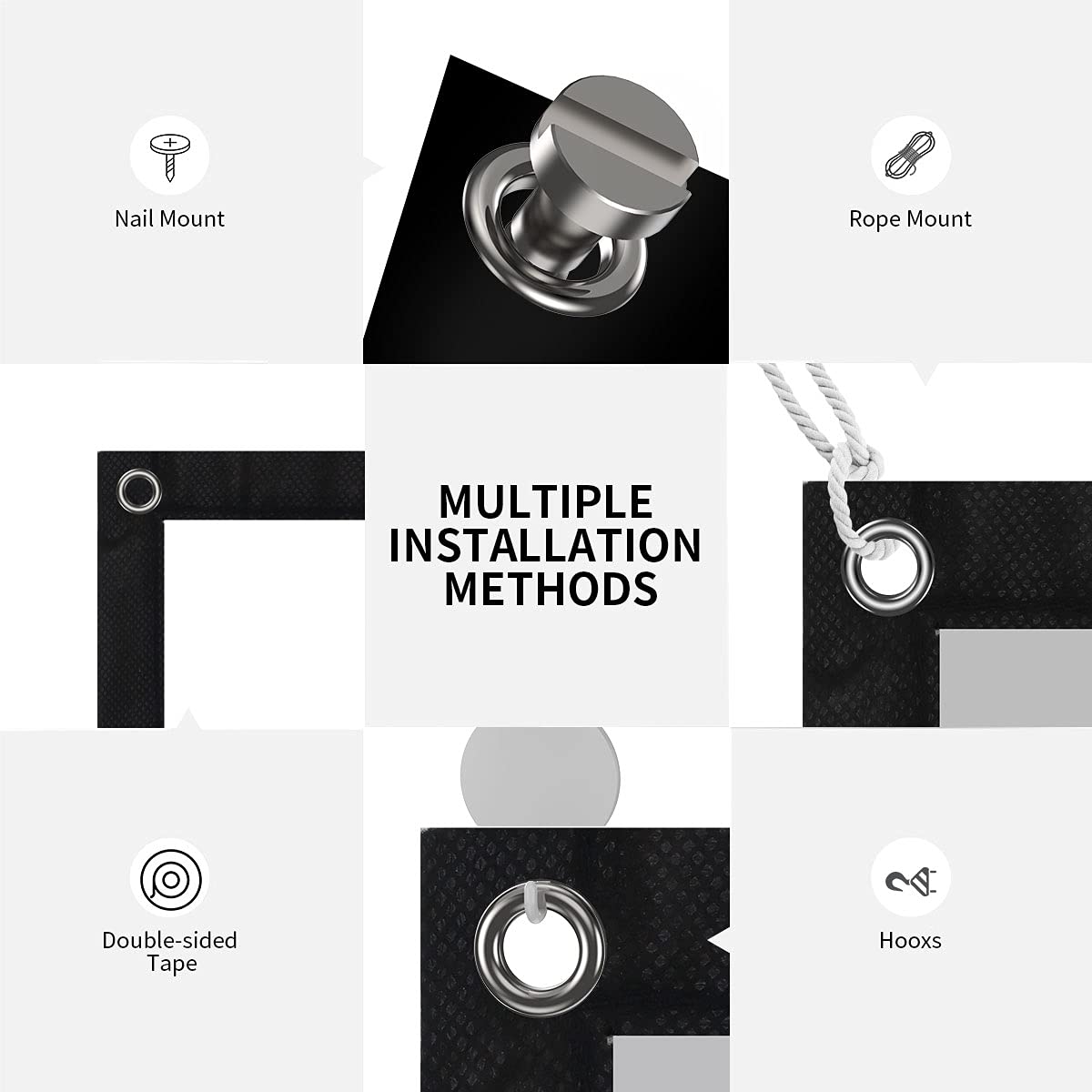 Nail Mount

Rope Mount

MULTIPLE INSTALLATION METHODS

Double-sided Tape

Hooxs