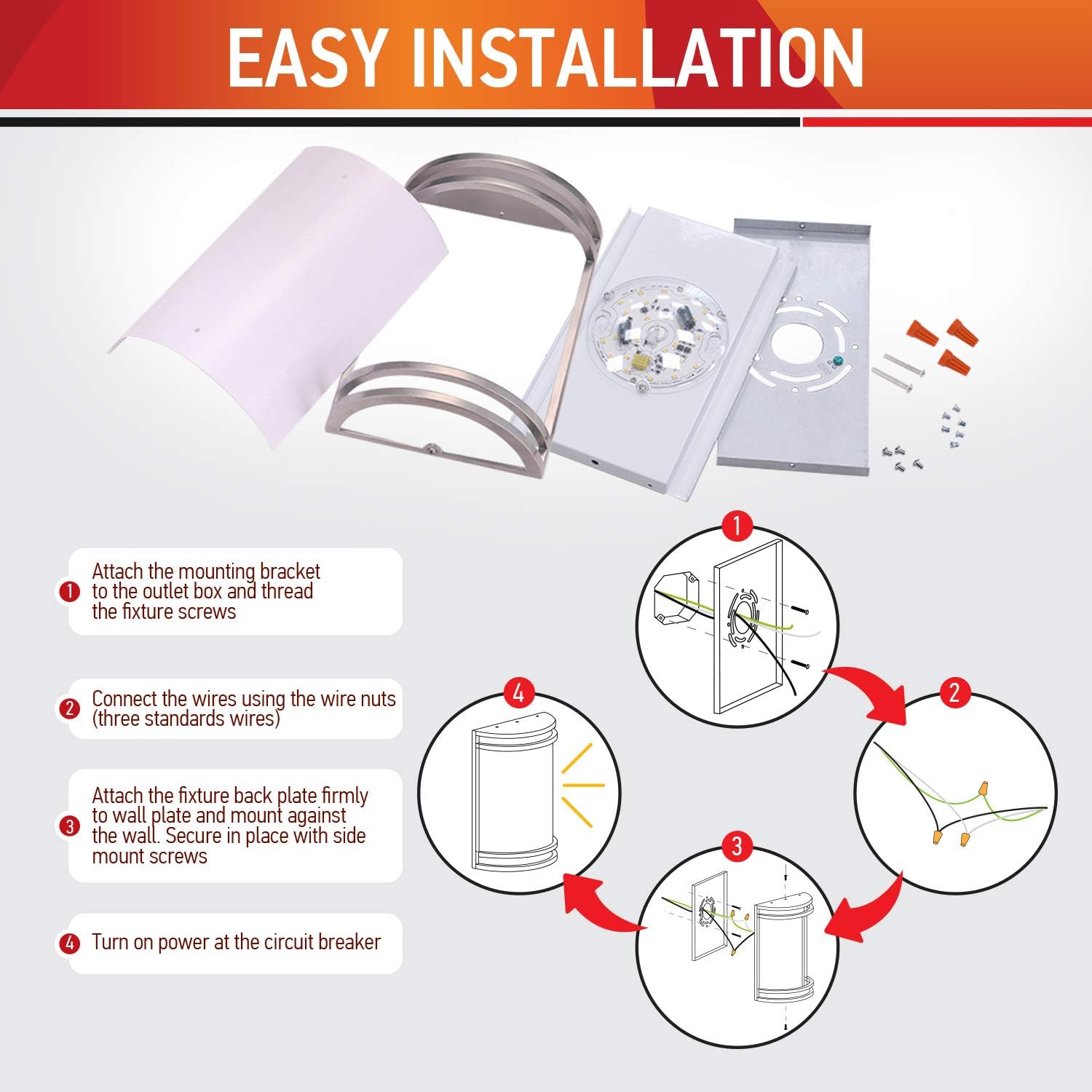 EASY INSTALLATION

1 Attach the mounting bracket to the outlet box and thread the fixture screws

2 Connect the wires using the wire nuts (three standards wires)

3 Attach the fixture back plate firmly to wall plate and mount against the wall. Secure in place with side mount screws

4 Turn on power at the circuit breaker

1

2

3

4