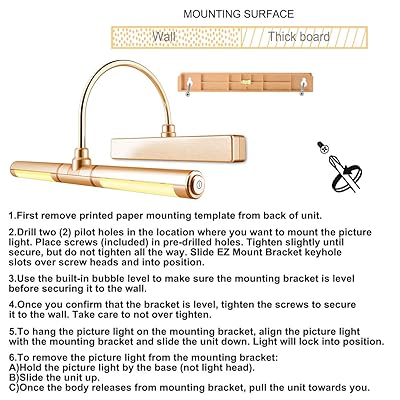 MOUNTING SURFACE

Wall

Thick board

1.First remove printed paper mounting template from back of unit.

2.Drill two (2) pilot holes in the location where you want to mount the picture light. Place screws (included) in pre-drilled holes. Tighten slightly until secure, but do not tighten all the way. Slide EZ Mount Bracket keyhole slots over screw heads and into position.

3.Use the built-in bubble level to make sure the mounting bracket is level before securing it to the wall.

4.Once you confirm that the bracket is level, tighten the screws to secure it to the wall. Take care to not over tighten.

5.To hang the picture light on the mounting bracket, align the picture light with the mounting bracket and slide the unit down. Light will lock into position.

6.To remove the picture light from the mounting bracket:
A)Hold the picture light by the base (not light head).
B)Slide the unit up.
C)Once the body releases from mounting bracket, pull the unit towards you.