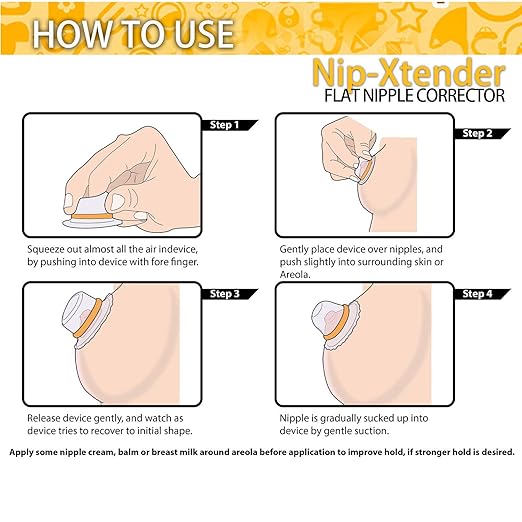 HOW TO USE

Nip-Xtender
FLAT NIPPLE CORRECTOR

Step 1

Squeeze out almost all the air indevice, by pushing into device with fore finger.

Step 2

Gently place device over nipples, and push slightly into surrounding skin or Areola.

Step 3

Release device gently, and watch as device tries to recover to initial shape.

Step 4

Nipple is gradually sucked up into device by gentle suction.

Apply some nipple cream, balm or breast milk around areola before application to improve hold, if stronger hold is desired.