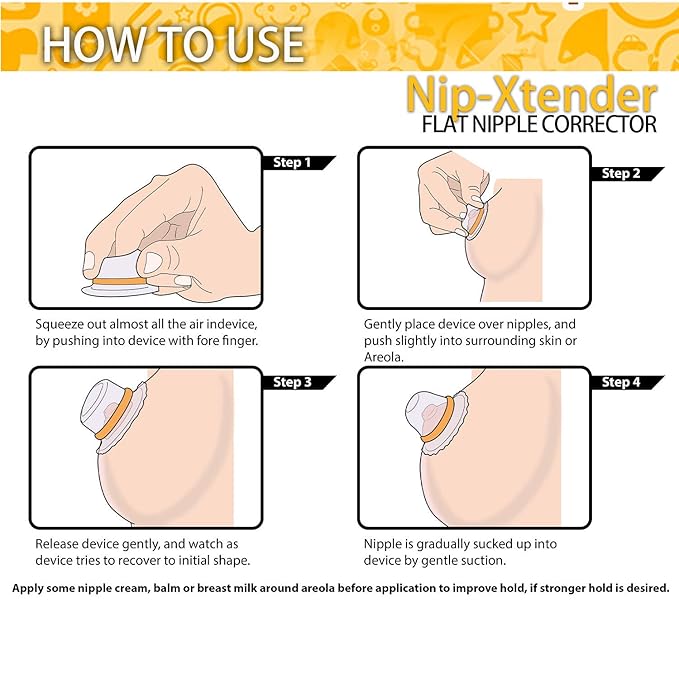 HOW TO USE

Nip-Xtender
FLAT NIPPLE CORRECTOR

Step 1

Squeeze out almost all the air indevice, by pushing into device with fore finger.

Step 2

Gently place device over nipples, and push slightly into surrounding skin or Areola.

Step 3

Release device gently, and watch as device tries to recover to initial shape.

Step 4

Nipple is gradually sucked up into device by gentle suction.

Apply some nipple cream, balm or breast milk around areola before application to improve hold, if stronger hold is desired.