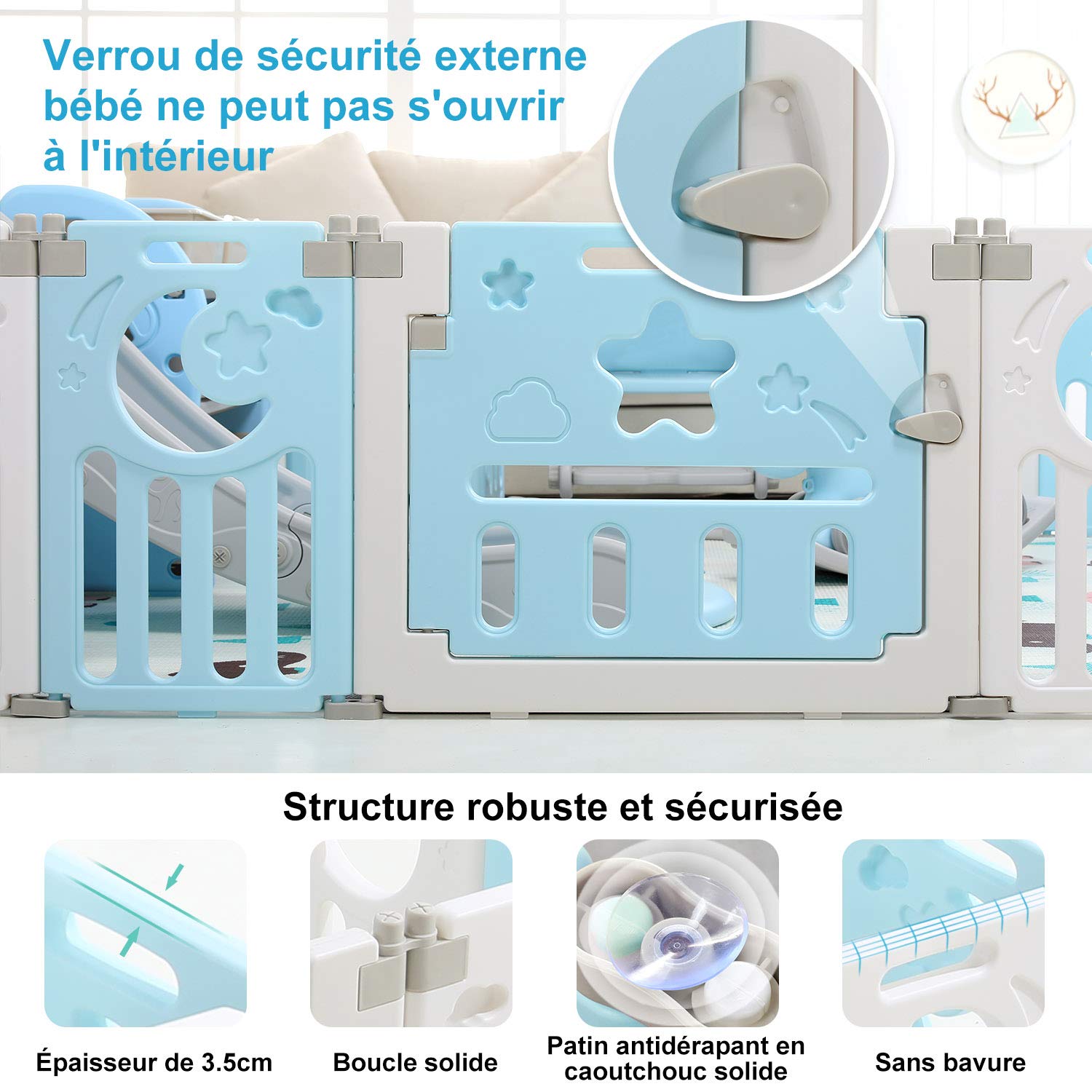 Verrou de sécurité externe bébé ne peut pas s'ouvrir à l'intérieur

Structure robuste et sécurisée

Épaisseur de 3.5cm

Boucle solide

Patin antidérapant en caoutchouc solide

Sans bavure