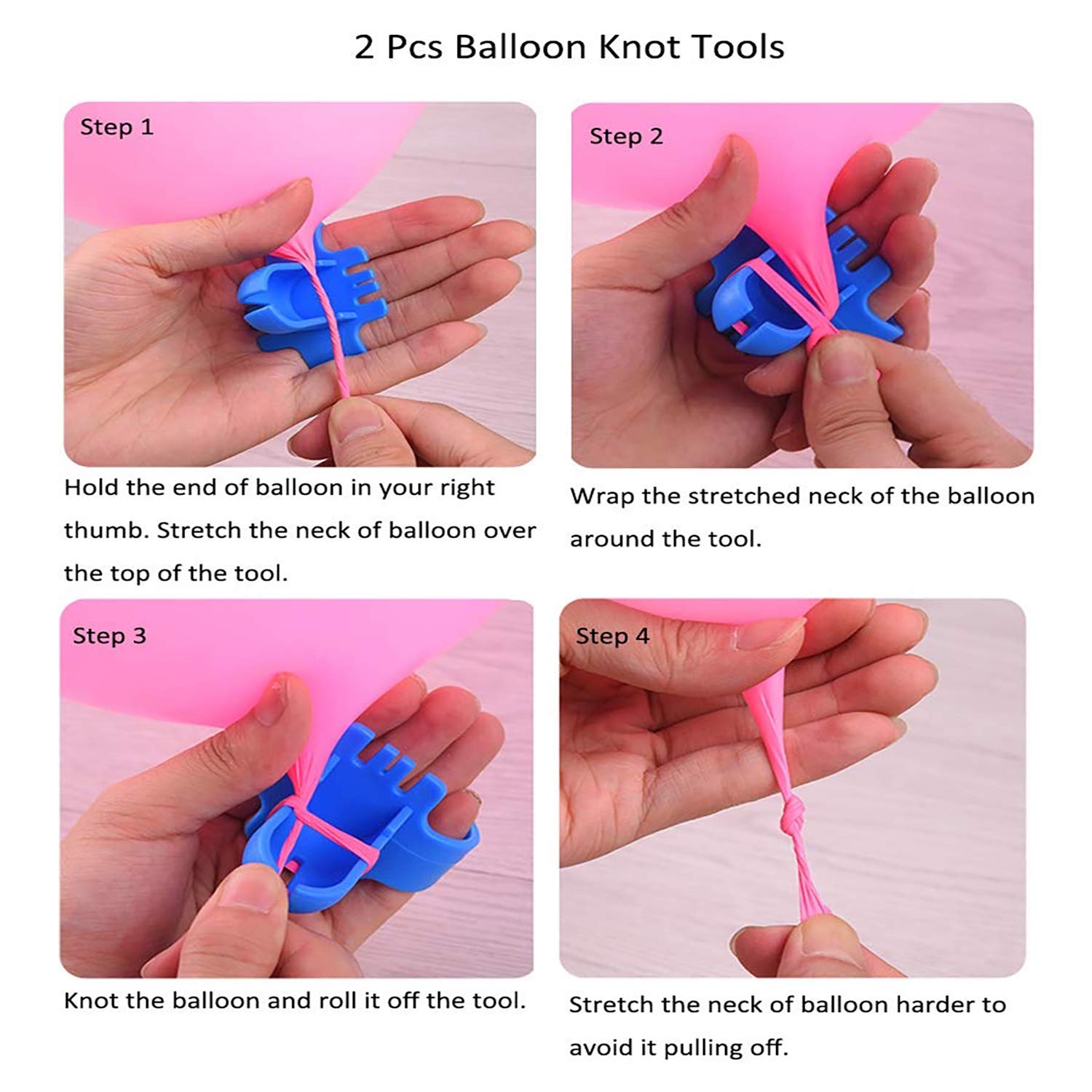 2 Pcs Balloon Knot Tools

Step 1

Hold the end of balloon in your right thumb. Stretch the neck of balloon over the top of the tool.

Step 2

Wrap the stretched neck of the balloon around the tool.

Step 3

Knot the balloon and roll it off the tool.

Step 4

Stretch the neck of balloon harder to avoid it pulling off.