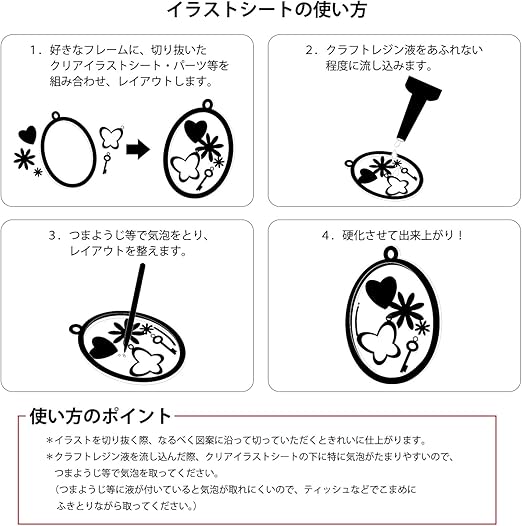 イラストシートの使い方

1．好きなフレームに、切り抜いたクリアイラストシート・パーツ等を組み合わせ、レイアウトします。

2．クラフトレジン液をあふれない程度に流し込みます。

3．つまようじ等で気泡をとり、レイアウトを整えます。

4．硬化させて出来上がり！

使い方のポイント

＊イラストを切り抜く際、なるべく図案に沿って切っていただくときれいに仕上がります。

＊クラフトレジン液を流し込んだ際、クリアイラストシートの下に特に気泡がたまりやすいので、つまようじ等で気泡を取ってください。
（つまようじ等に液が付いていると気泡が取れにくいので、ティッシュなどでこまめにふきとりながら取ってください。）