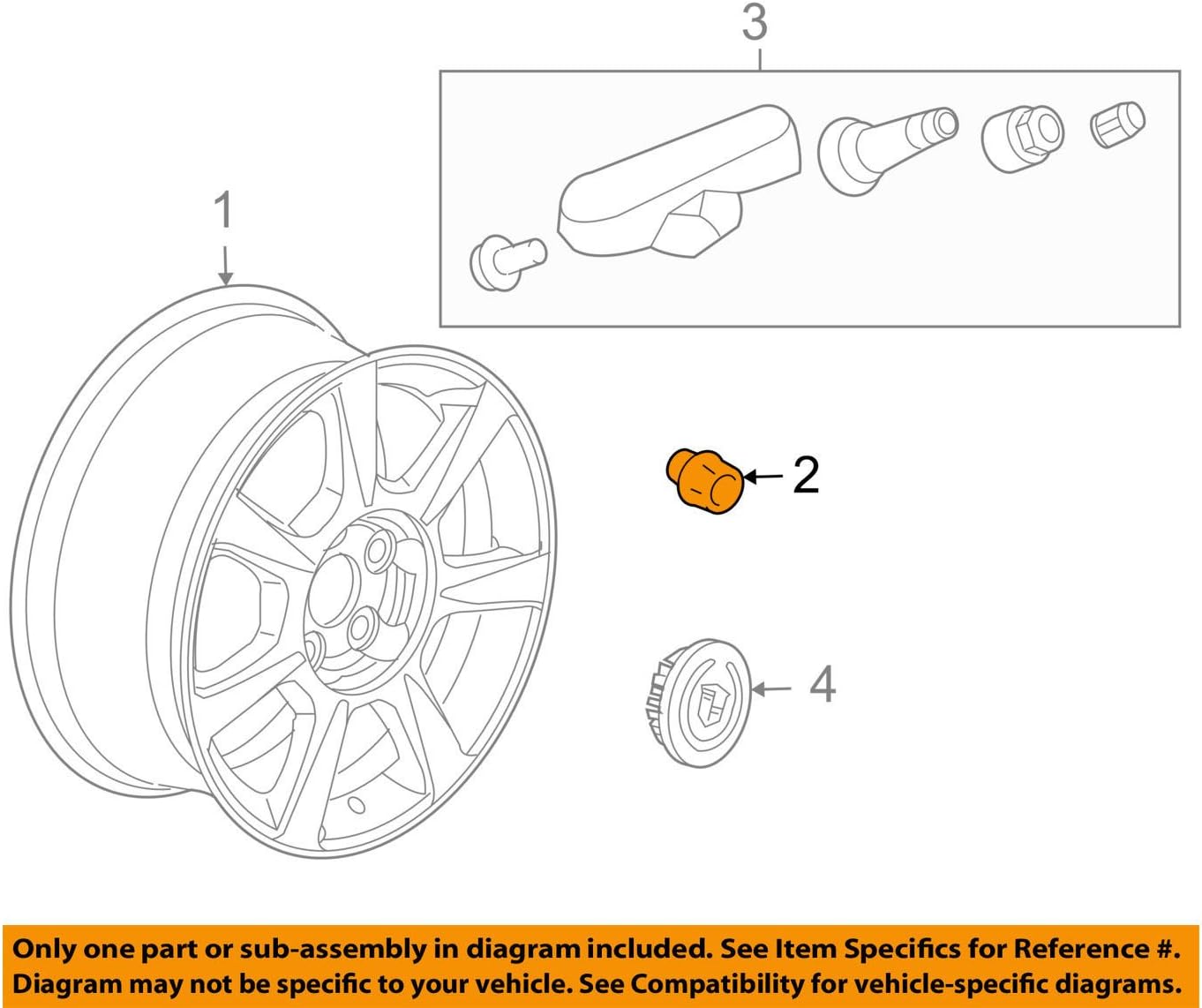 3

1

2

4

Only one part or sub-assembly in diagram included. See Item Specifics for Reference #. Diagram may not be specific to your vehicle. See Compatibility for vehicle-specific diagrams.