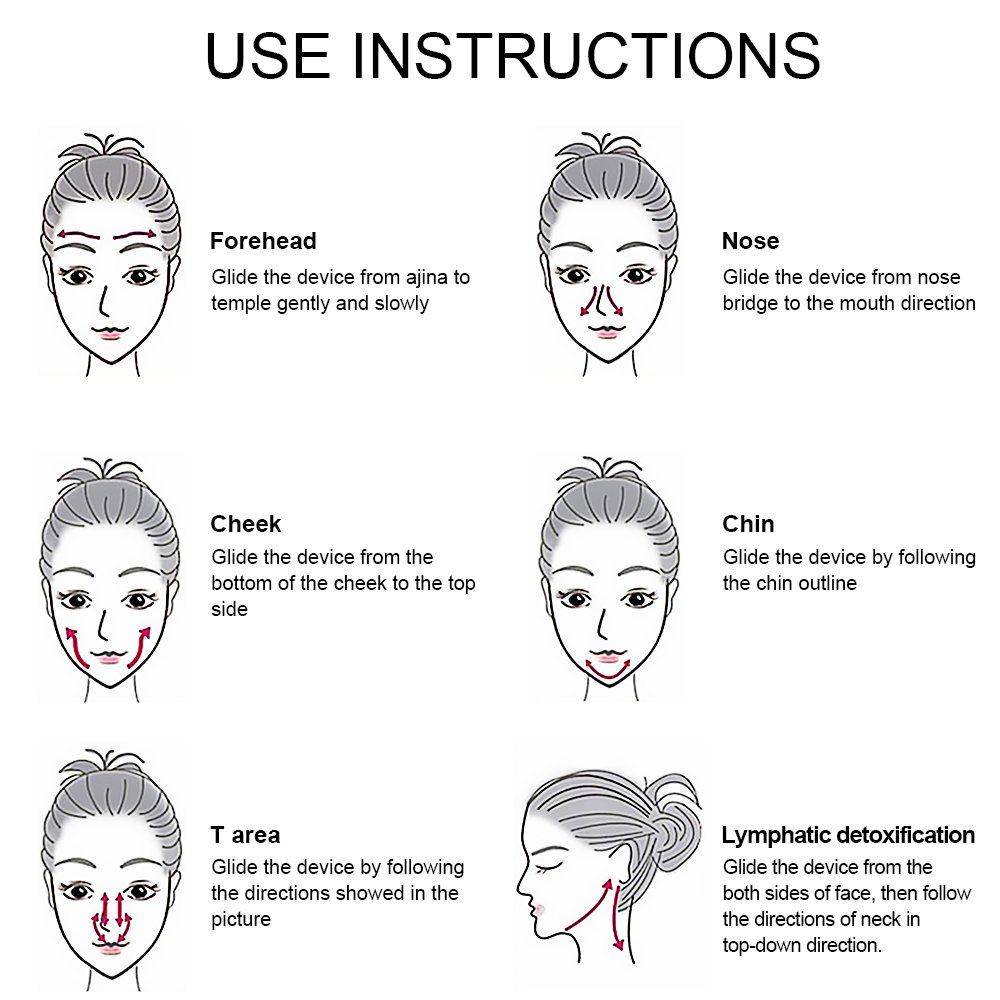 USE INSTRUCTIONS

Forehead
Glide the device from ajina to temple gently and slowly

Nose
Glide the device from nose bridge to the mouth direction

Cheek
Glide the device from the bottom of the cheek to the top side

Chin
Glide the device by following the chin outline

T area
Glide the device by following the directions showed in the picture

Lymphatic detoxification
Glide the device from the both sides of face, then follow the directions of neck in top-down direction.