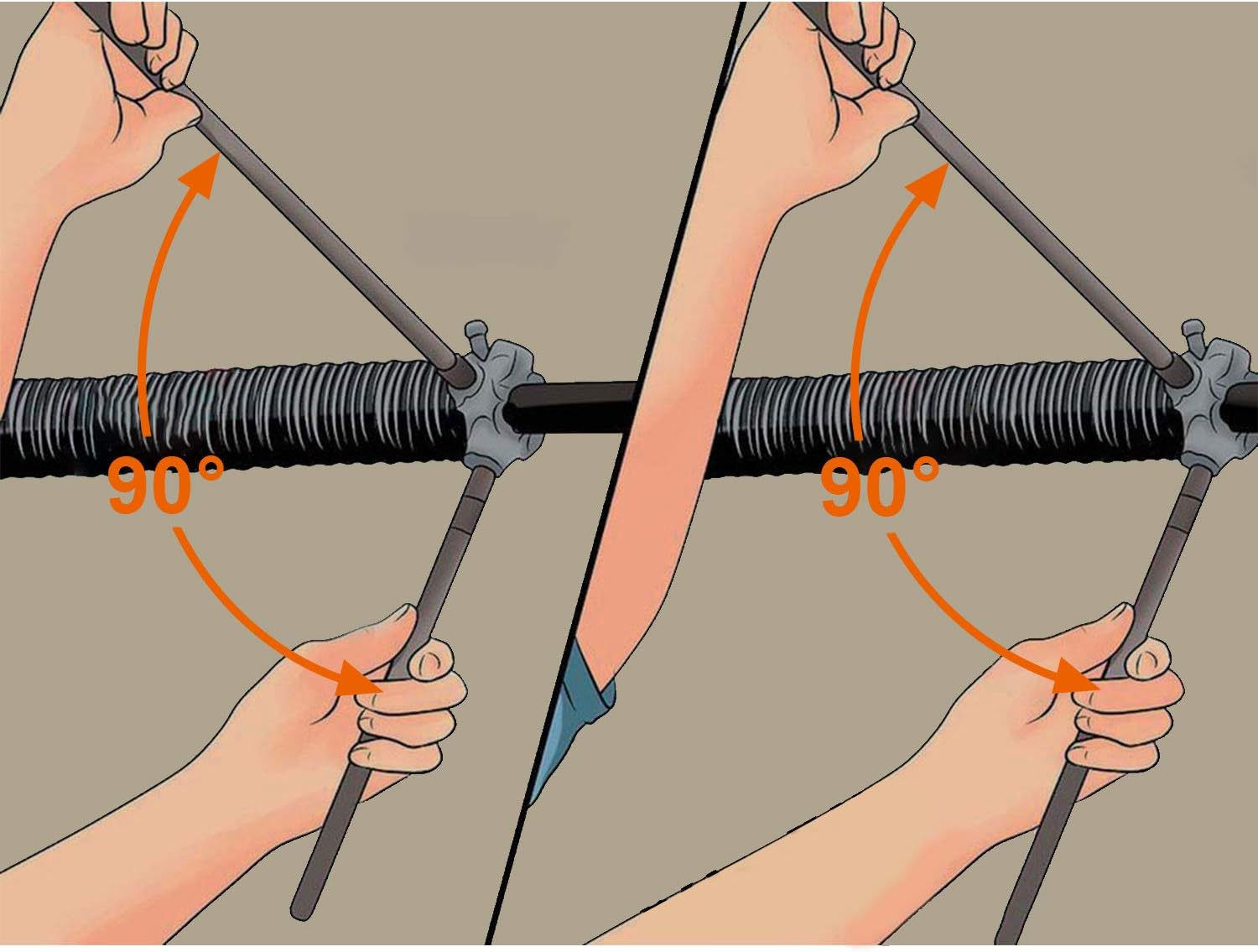 90°

90°