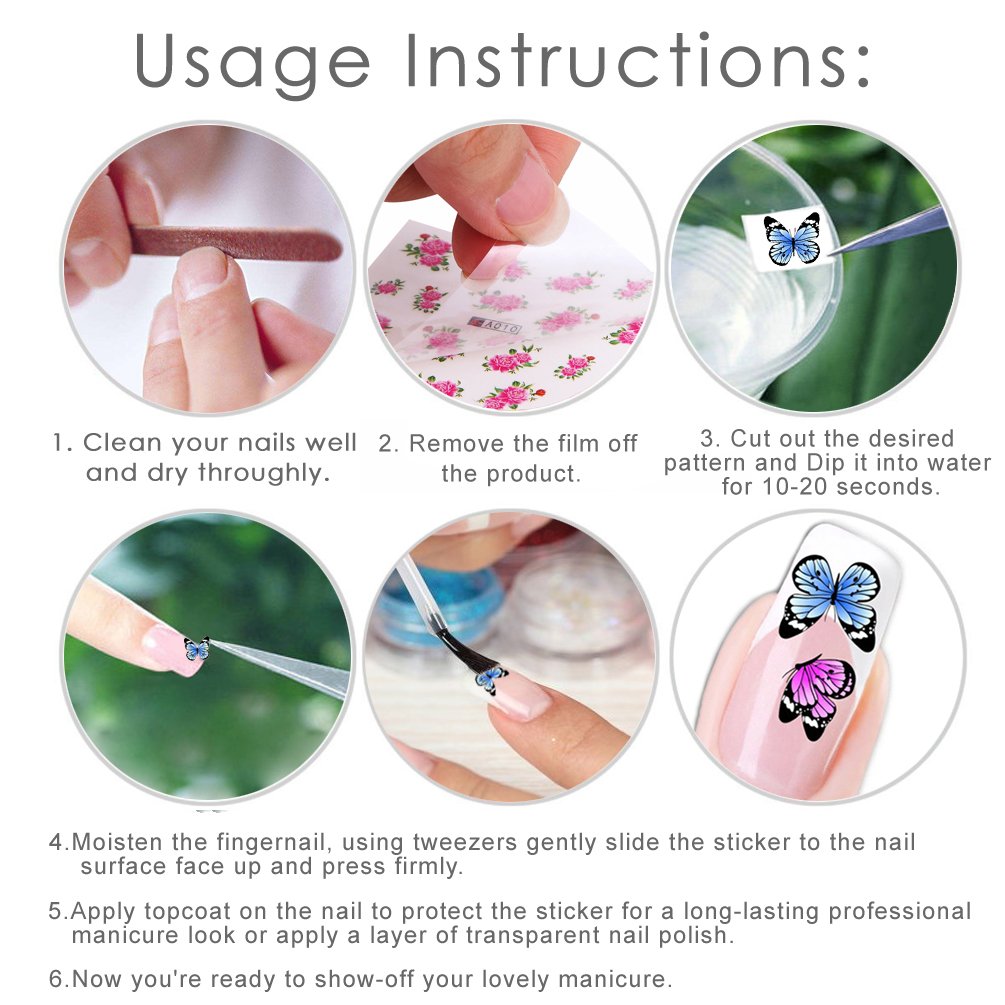 Usage Instructions:

A010

1. Clean your nails well and dry throughly.

2. Remove the film off the product.

3. Cut out the desired pattern and Dip it into water for 10-20 seconds.

4.Moisten the fingernail, using tweezers gently slide the sticker to the nail surface face up and press firmly.

5.Apply topcoat on the nail to protect the sticker for a long-lasting professional manicure look or apply a layer of transparent nail polish.

6.Now you're ready to show-off your lovely manicure.