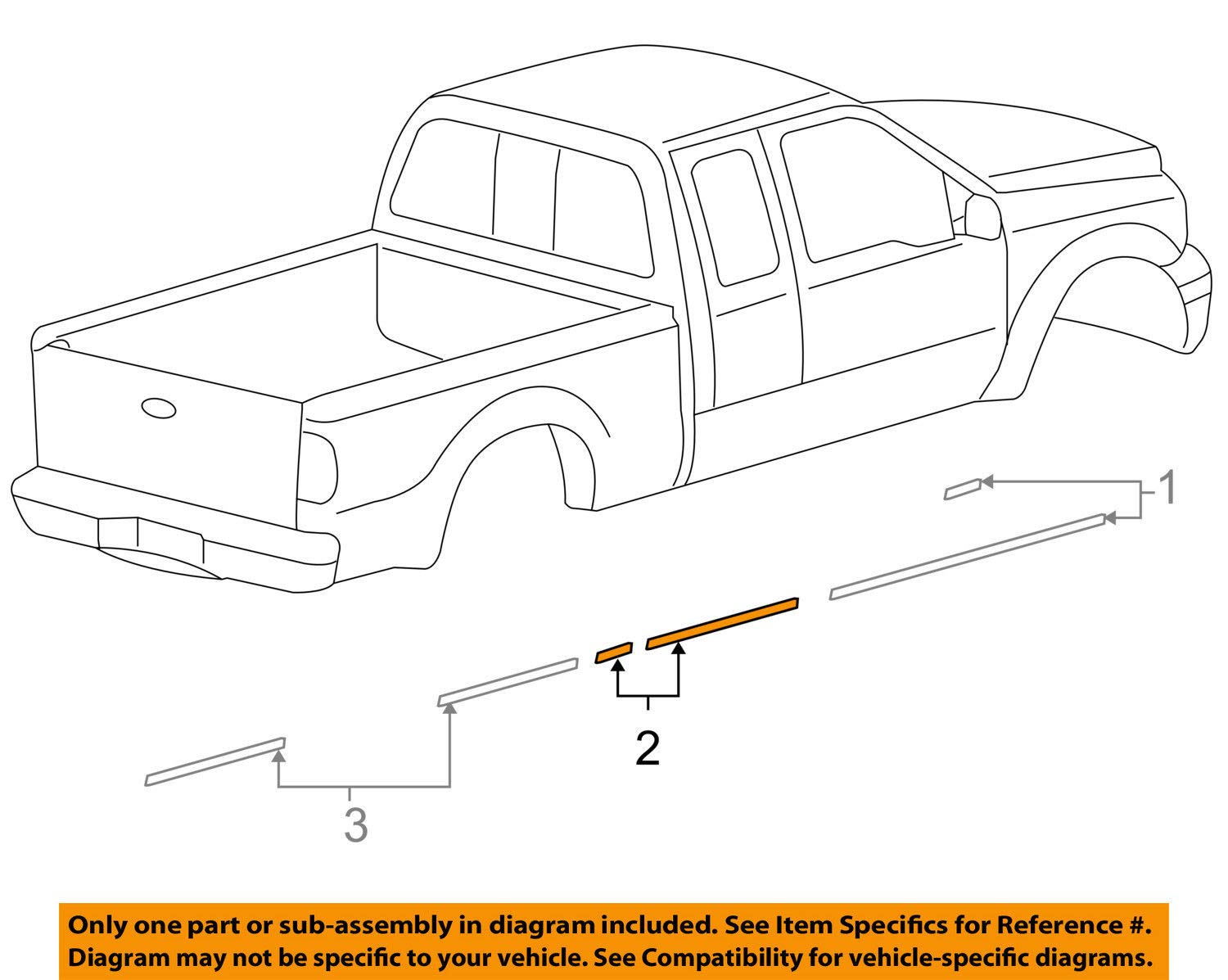 1

2

3

Only one part or sub-assembly in diagram included. See Item Specifics for Reference #. Diagram may not be specific to your vehicle. See Compatibility for vehicle-specific diagrams.