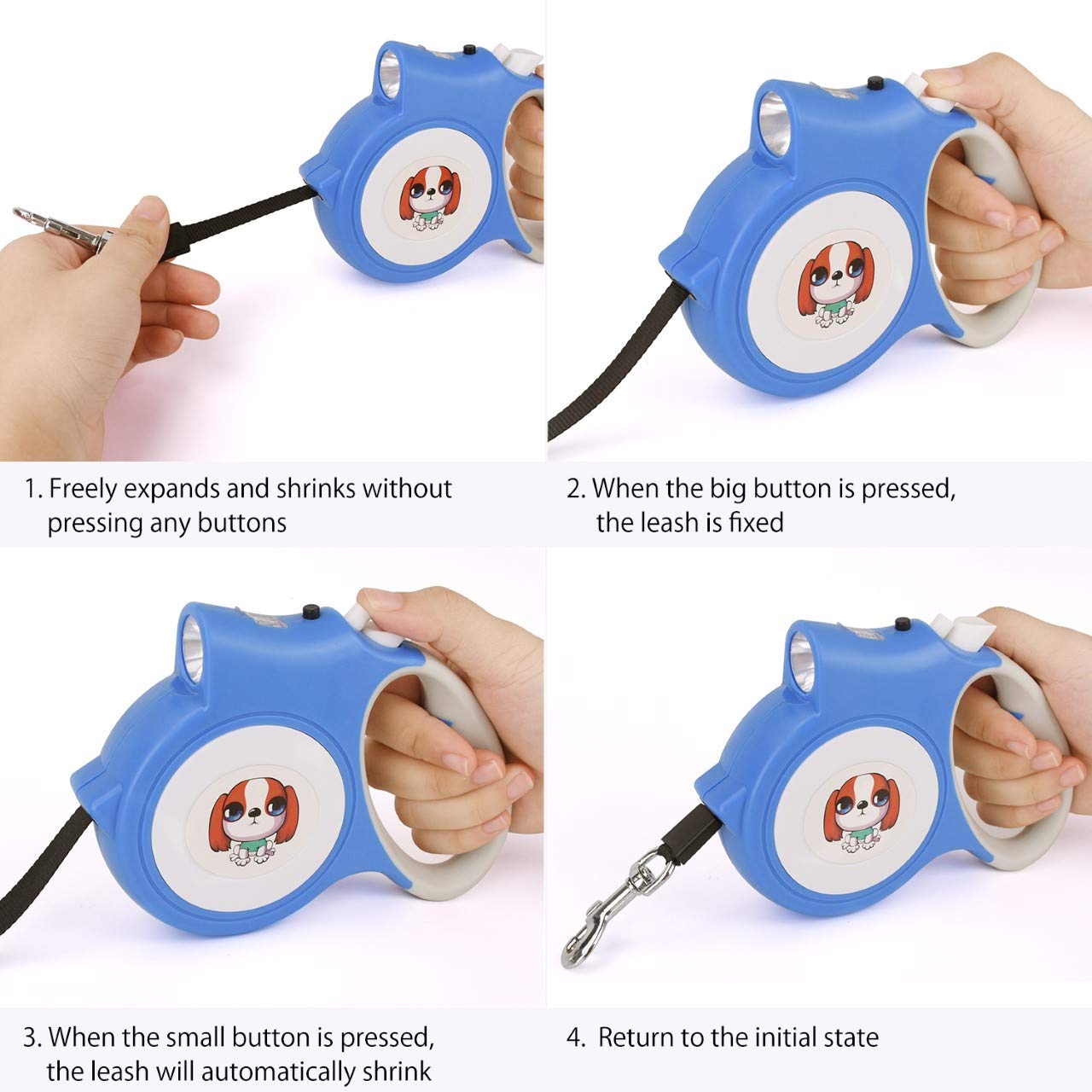 1. Freely expands and shrinks without pressing any buttons

2. When the big button is pressed, the leash is fixed

3. When the small button is pressed, the leash will automatically shrink

4. Return to the initial state