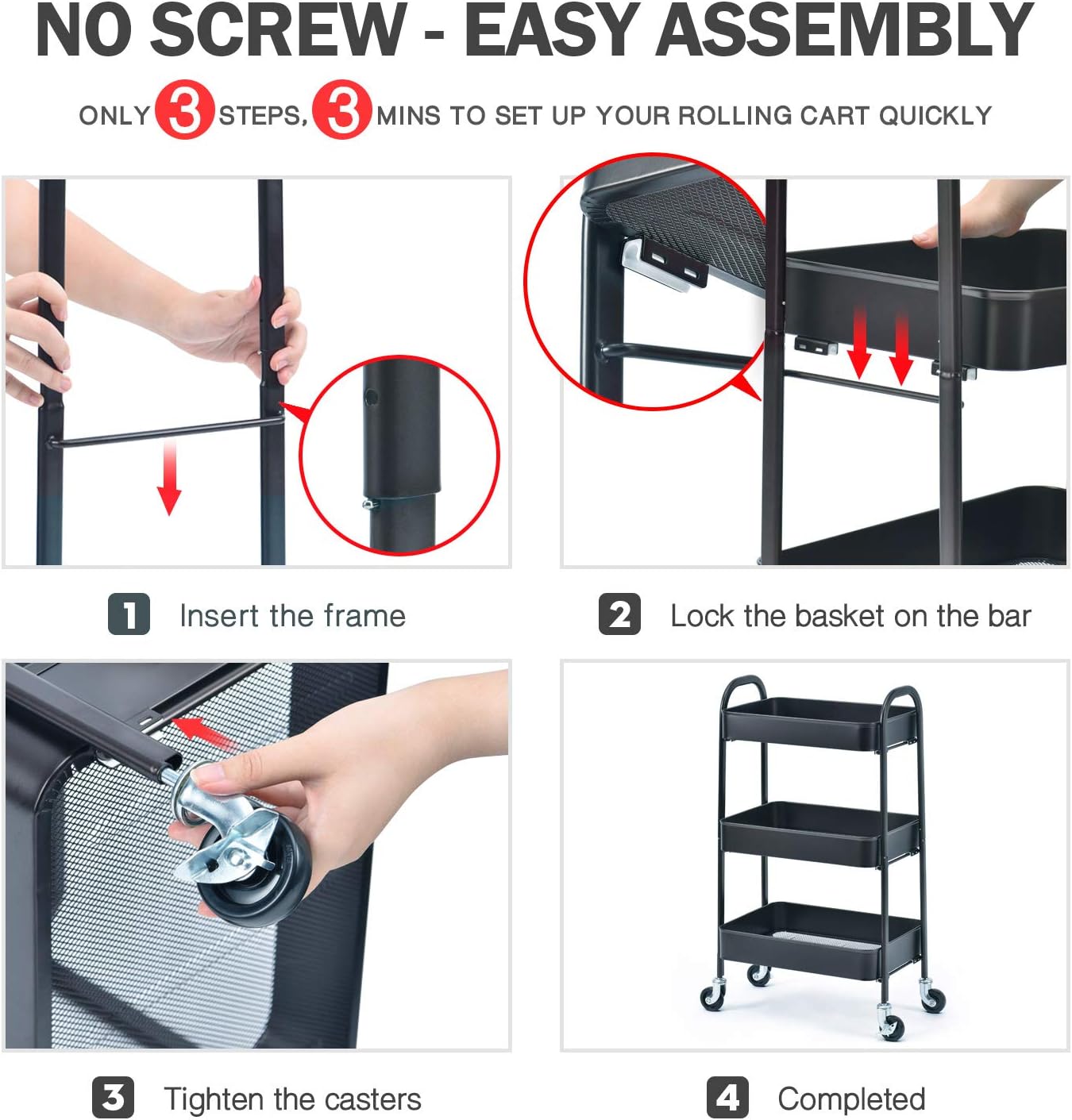 NO SCREW - EASY ASSEMBLY

ONLY 3 STEPS, 3 MINS TO SET UP YOUR ROLLING CART QUICKLY

1 Insert the frame

2 Lock the basket on the bar

3 Tighten the casters

4 Completed