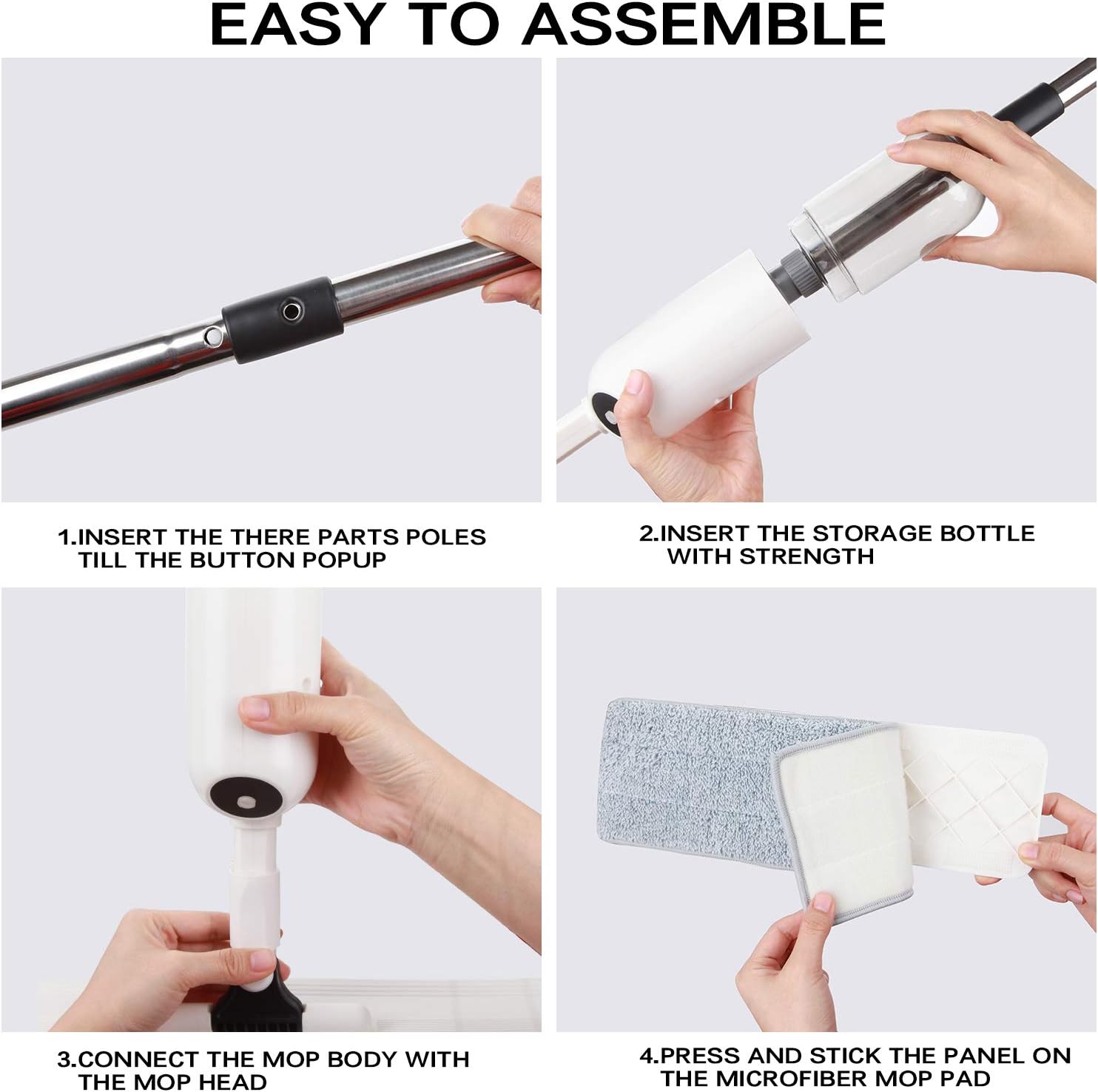 EASY TO ASSEMBLE

1.INSERT THE THERE PARTS POLES TILL THE BUTTON POPUP

2.INSERT THE STORAGE BOTTLE WITH STRENGTH

3.CONNECT THE MOP BODY WITH THE MOP HEAD

4.PRESS AND STICK THE PANEL ON THE MICROFIBER MOP PAD