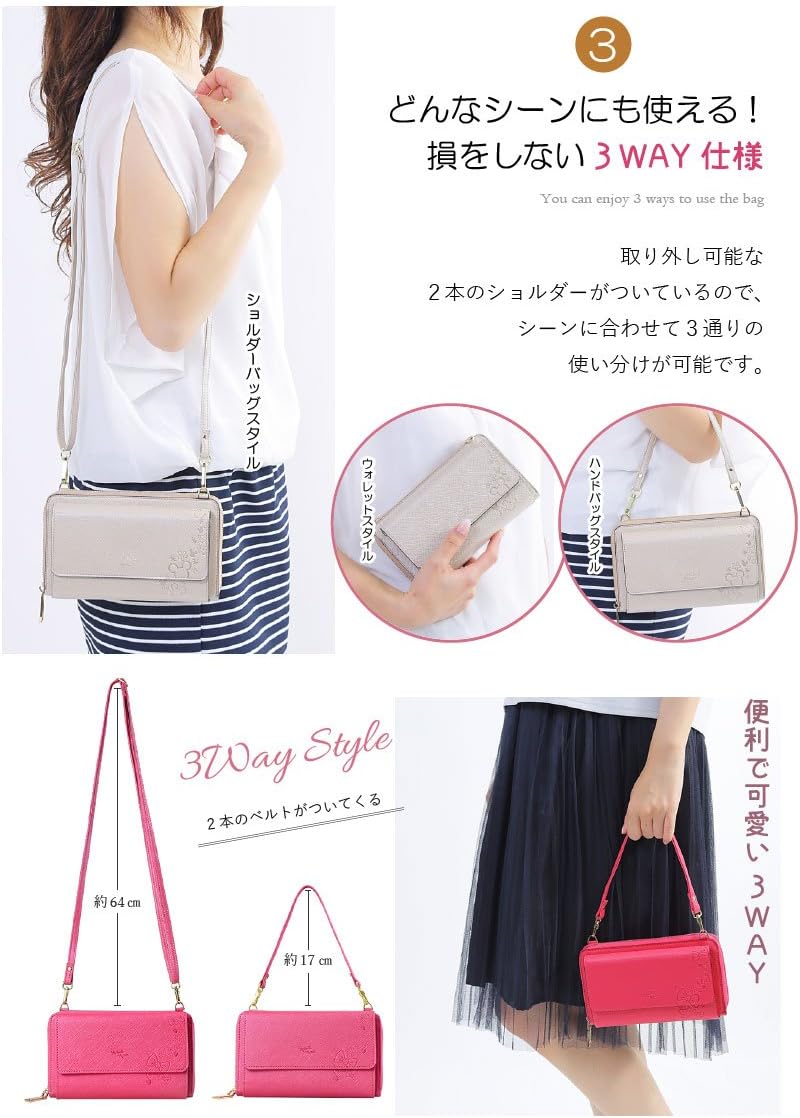 3

どんなシーンにも使える！
損をしない 3 WAY 仕様

You can enjoy 3 ways to use the bag

取り外し可能な
2本のショルダーがついているので、
シーンに合わせて3通りの
使い分けが可能です。

ショルダーバッグスタイル

ウォレットスタイル

ハンドバッグスタイル

3Way Style

2本のベルトがついてくる

約64cm

約17cm

便利で可愛い3WAY