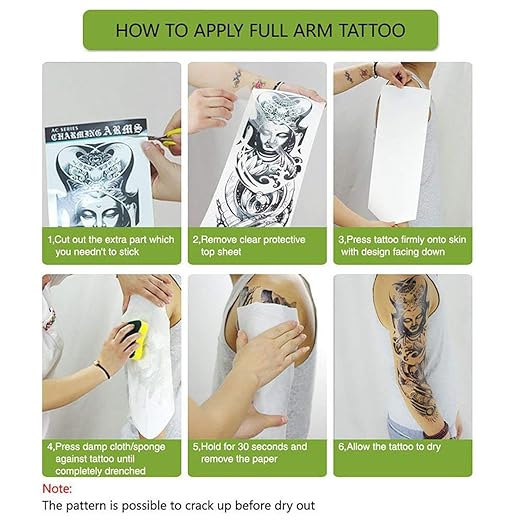 HOW TO APPLY FULL ARM TATTOO

AC SERIES
CHARMING ARMS

1,Cut out the extra part which you needn't to stick

2,Remove clear protective top sheet

3,Press tattoo firmly onto skin with design facing down

4,Press damp cloth/sponge against tattoo until completely drenched

5,Hold for 30 seconds and remove the paper

6,Allow the tattoo to dry

Note:
The pattern is possible to crack up before dry out