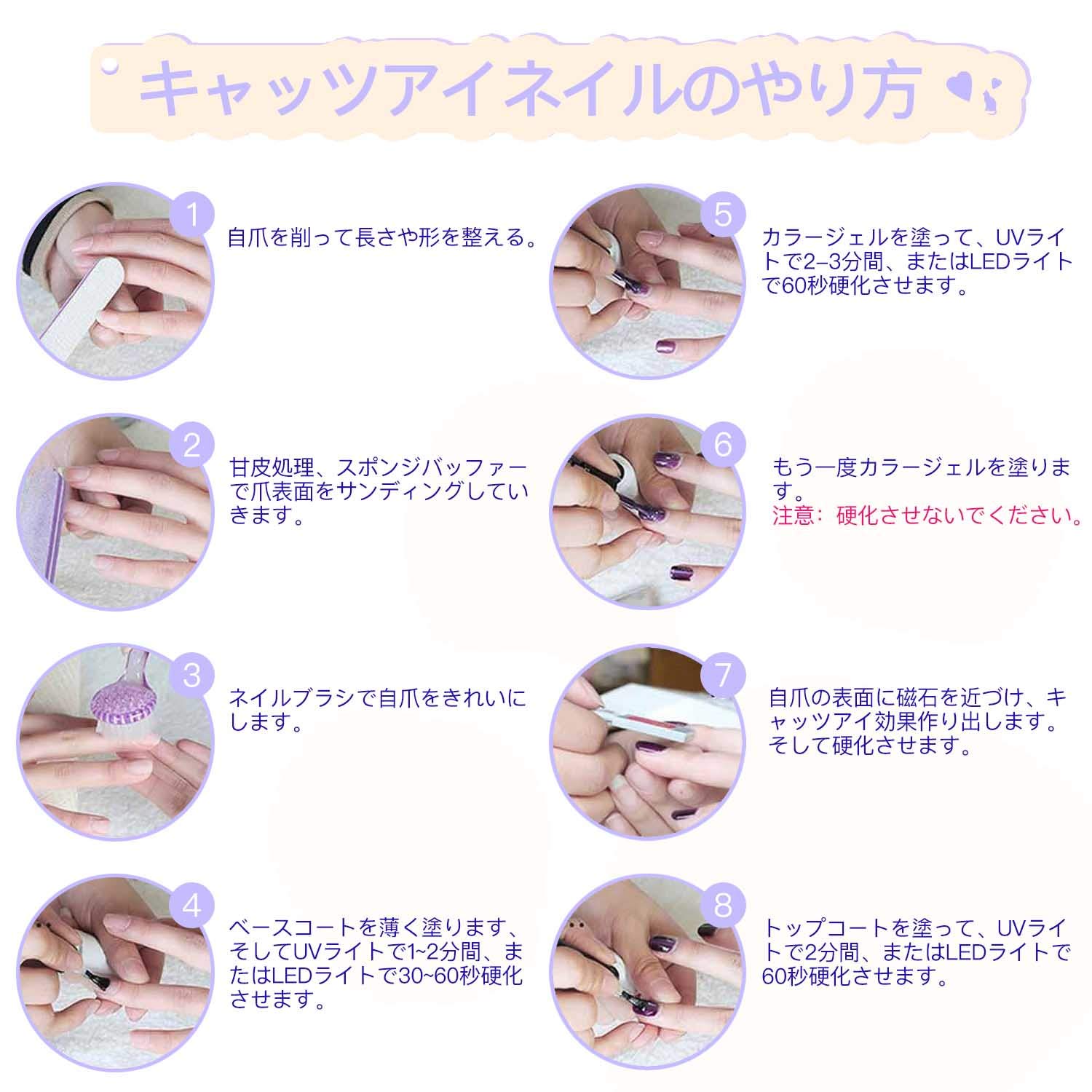 キャッツアイネイルのやり方

1
自爪を削って長さや形を整える。

2
甘皮処理、スポンジバッファーで爪表面をサンディングしていきます。

3
ネイルブラシで自爪をきれいにします。

4
ベースコートを薄く塗ります、そしてUVライトで1~2分間、またはLEDライトで30~60秒硬化させます。

5
カラージェルを塗って、UVライトで2–3分間、またはLEDライトで60秒硬化させます。

6
もう一度カラージェルを塗ります。
注意：硬化させないでください。

7
自爪の表面に磁石を近づけ、キャッツアイ効果作り出します。そして硬化させます。

8
トップコートを塗って、UVライトで2分間、またはLEDライトで60秒硬化させます。