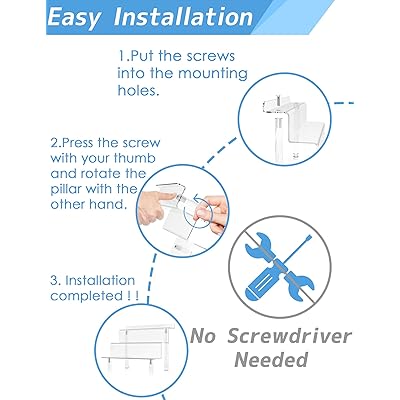 Easy Installation

1.Put the screws into the mounting holes.

2.Press the screw with your thumb and rotate the pillar with the other hand.

3. Installation completed ! !

No Screwdriver Needed