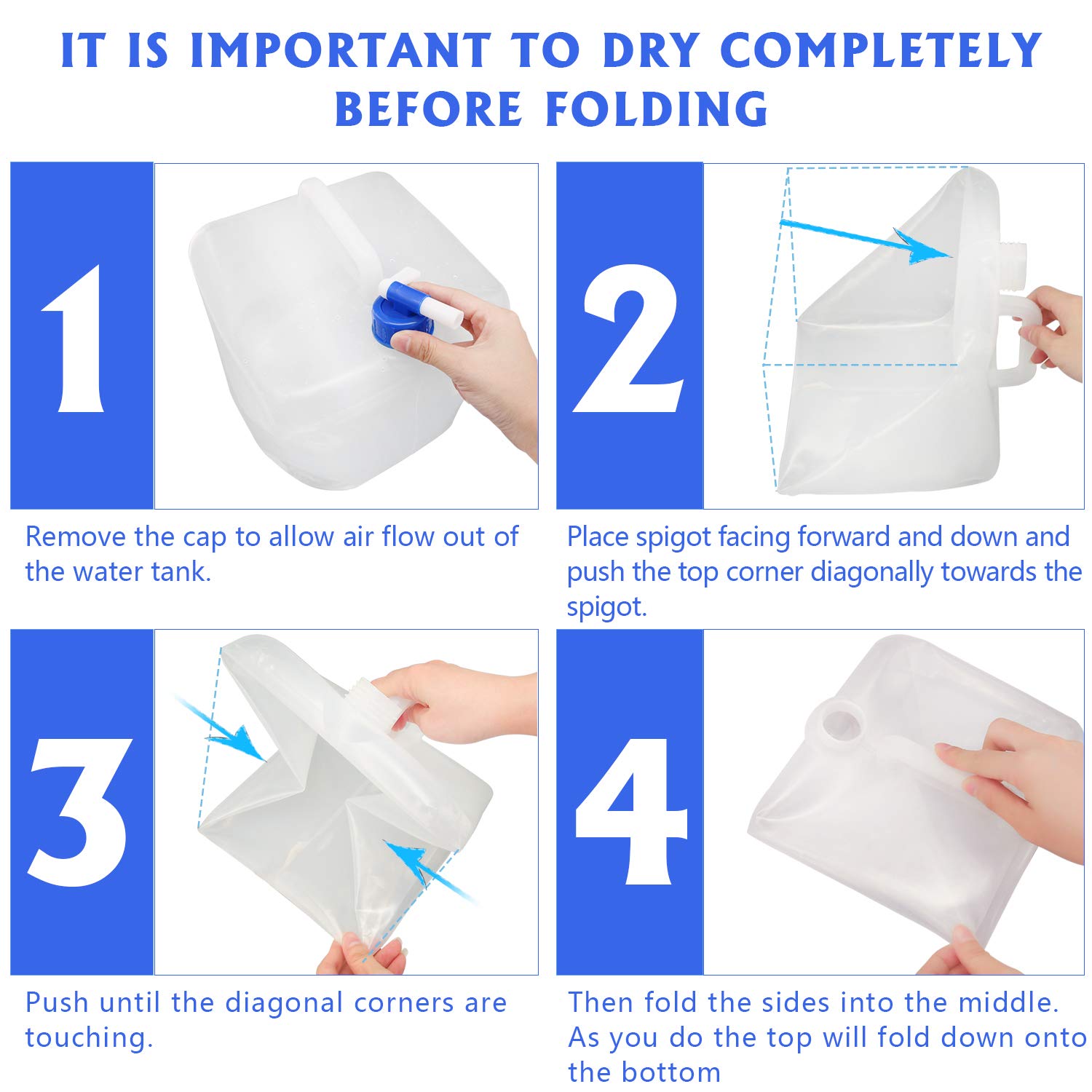 IT IS IMPORTANT TO DRY COMPLETELY BEFORE FOLDING

1

Remove the cap to allow air flow out of the water tank.

2

Place spigot facing forward and down and push the top corner diagonally towards the spigot.

3

Push until the diagonal corners are touching.

4

Then fold the sides into the middle. As you do the top will fold down onto the bottom