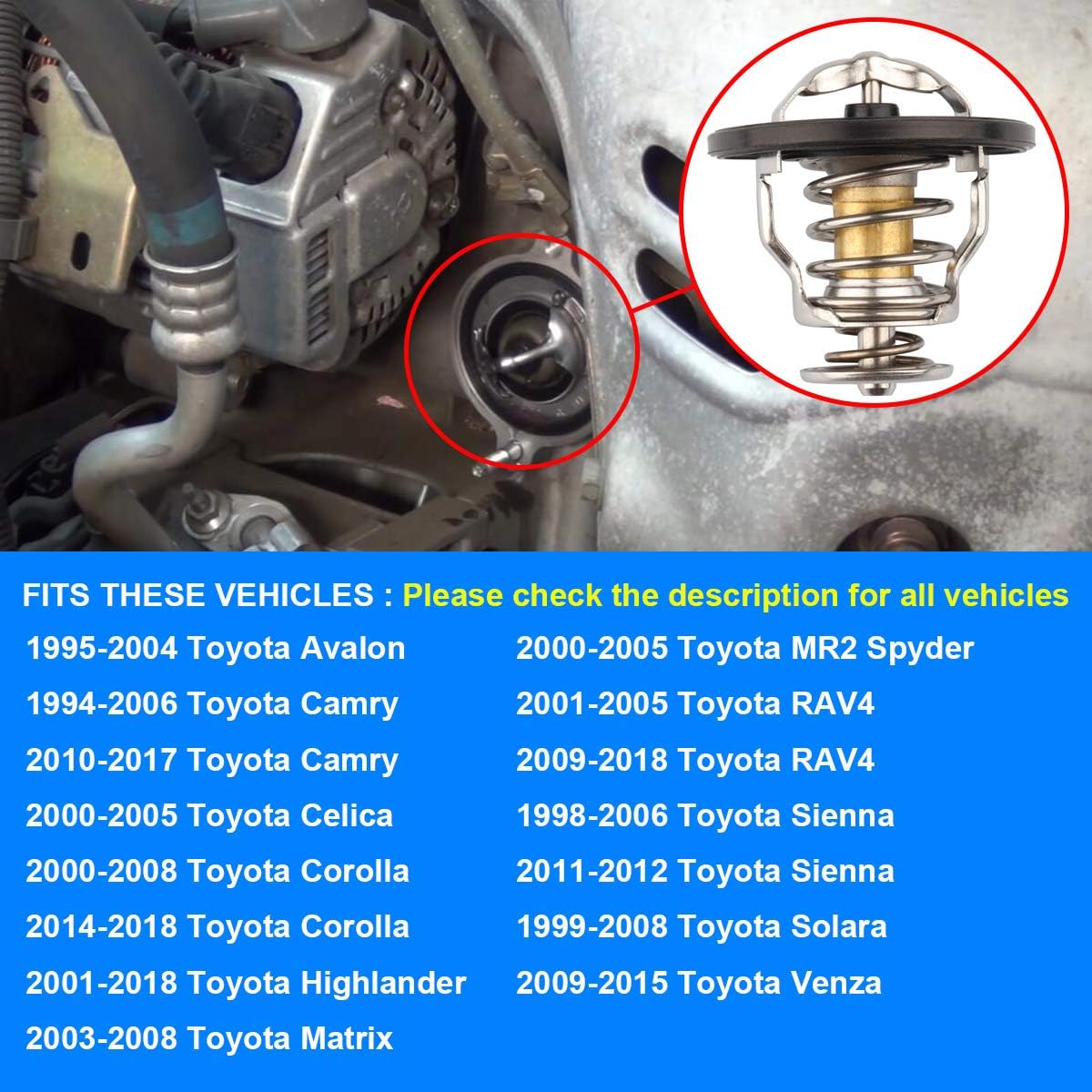 FITS THESE VEHICLES : Please check the description for all vehicles

1995-2004 Toyota Avalon
1994-2006 Toyota Camry
2010-2017 Toyota Camry
2000-2005 Toyota Celica
2000-2008 Toyota Corolla
2014-2018 Toyota Corolla
2001-2018 Toyota Highlander
2003-2008 Toyota Matrix

2000-2005 Toyota MR2 Spyder
2001-2005 Toyota RAV4
2009-2018 Toyota RAV4
1998-2006 Toyota Sienna
2011-2012 Toyota Sienna
1999-2008 Toyota Solara
2009-2015 Toyota Venza