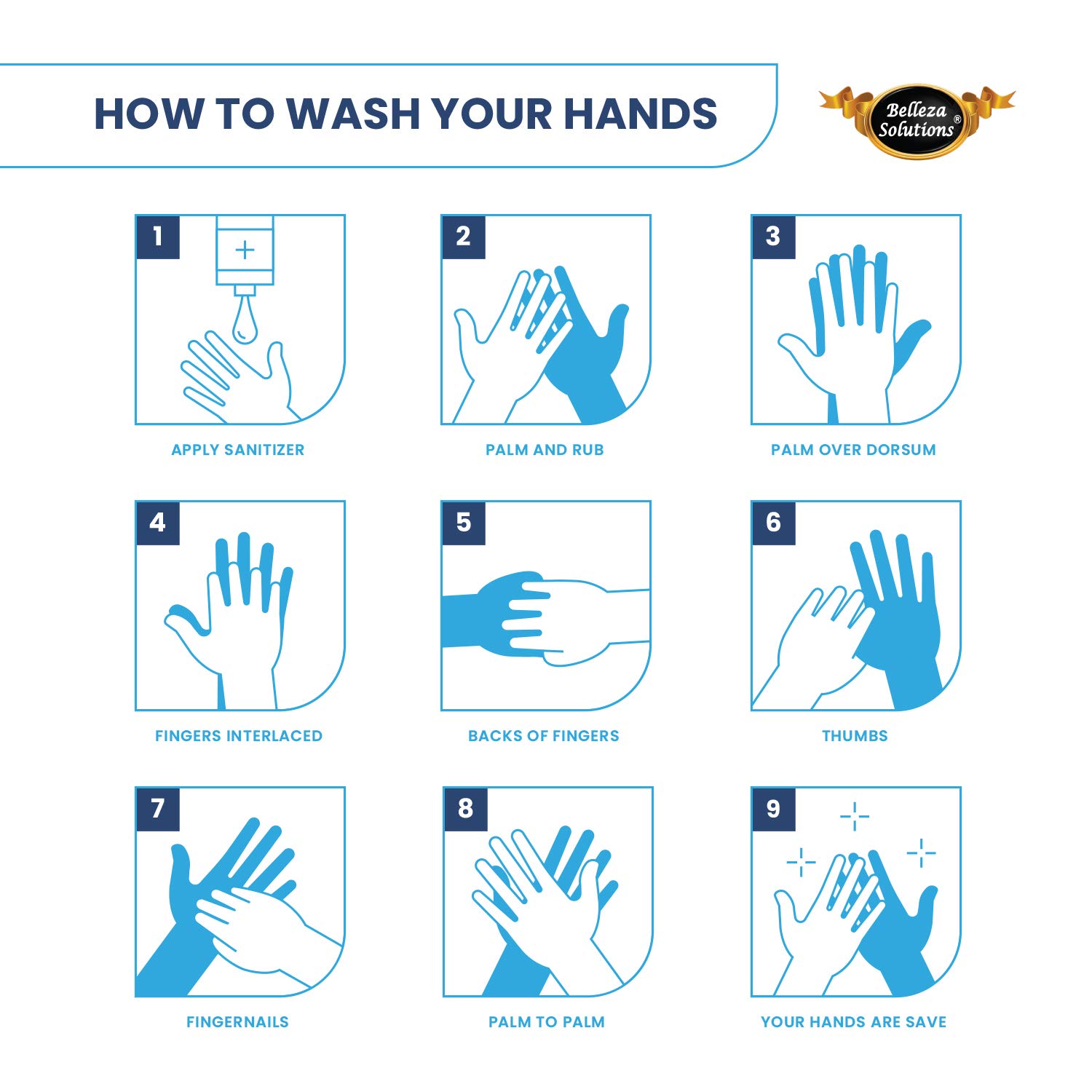 HOW TO WASH YOUR HANDS

Belleza Solutions ®

1
APPLY SANITIZER

2
PALM AND RUB

3
PALM OVER DORSUM

4
FINGERS INTERLACED

5
BACKS OF FINGERS

6
THUMBS

7
FINGERNAILS

8
PALM TO PALM

9
YOUR HANDS ARE SAVE