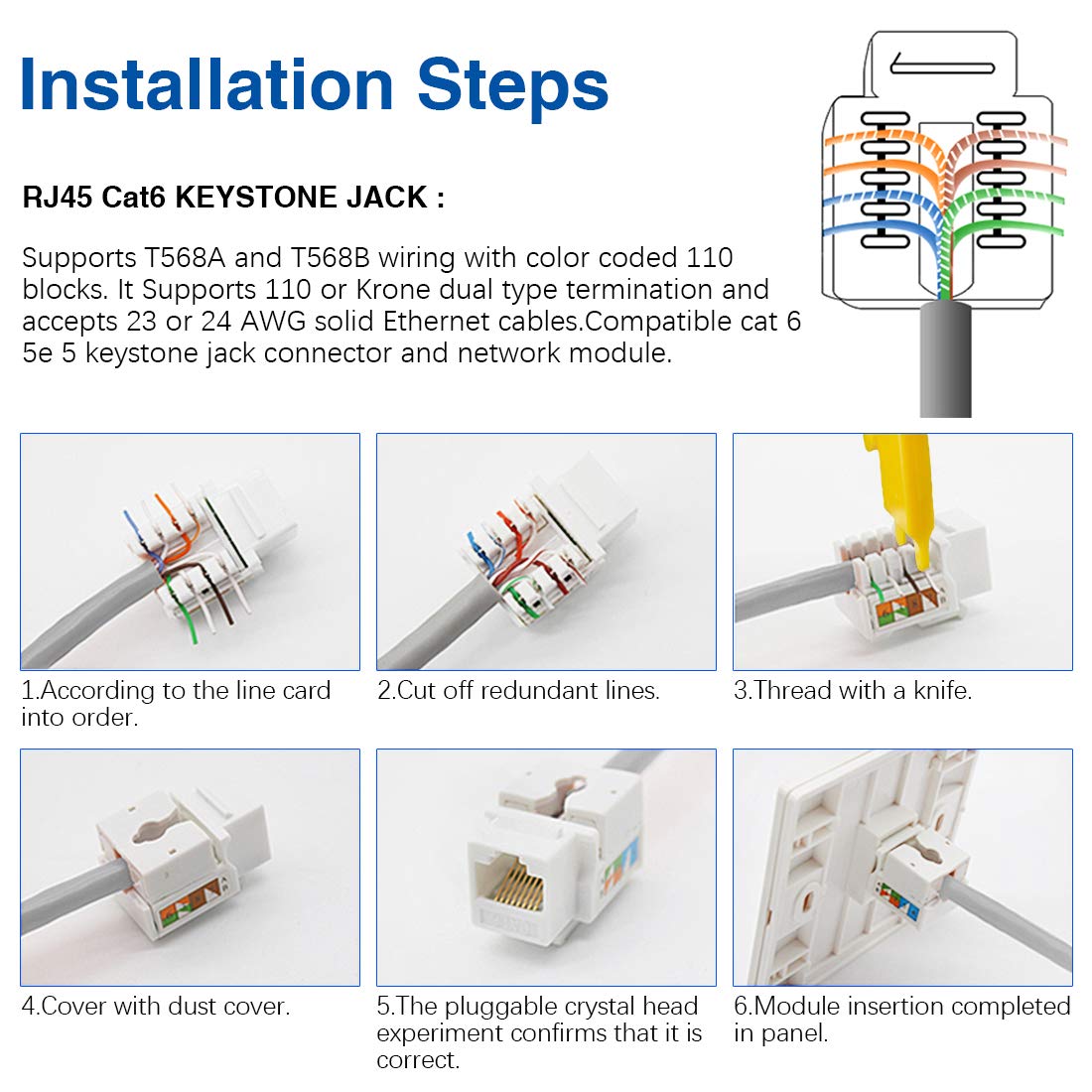 Installation Steps

RJ45 Cat6 KEYSTONE JACK :

Supports T568A and T568B wiring with color coded 110 blocks. It Supports 110 or Krone dual type termination and accepts 23 or 24 AWG solid Ethernet cables.Compatible cat 6 5e 5 keystone jack connector and network module.

1.According to the line card into order.

2.Cut off redundant lines.

3.Thread with a knife.

4.Cover with dust cover.

5.The pluggable crystal head experiment confirms that it is correct.

6.Module insertion completed in panel.