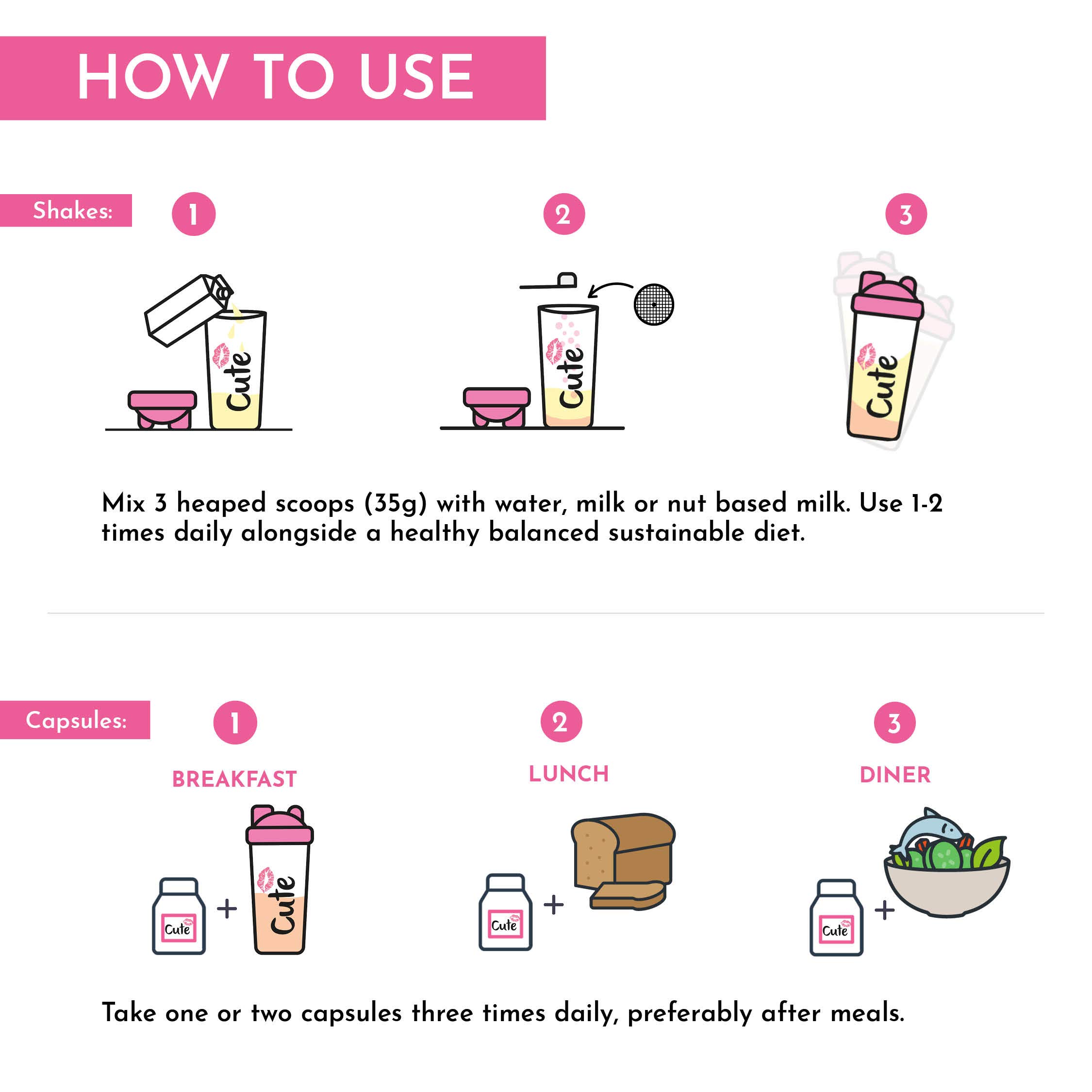 HOW TO USE

Shakes:

1

Cute

2

Cute

3

Cute

Mix 3 heaped scoops (35g) with water, milk or nut based milk. Use 1-2 times daily alongside a healthy balanced sustainable diet.

Capsules:

1

BREAKFAST

Cute + Cute

2

LUNCH

Cute +

3

DINER

Cute +

Take one or two capsules three times daily, preferably after meals.