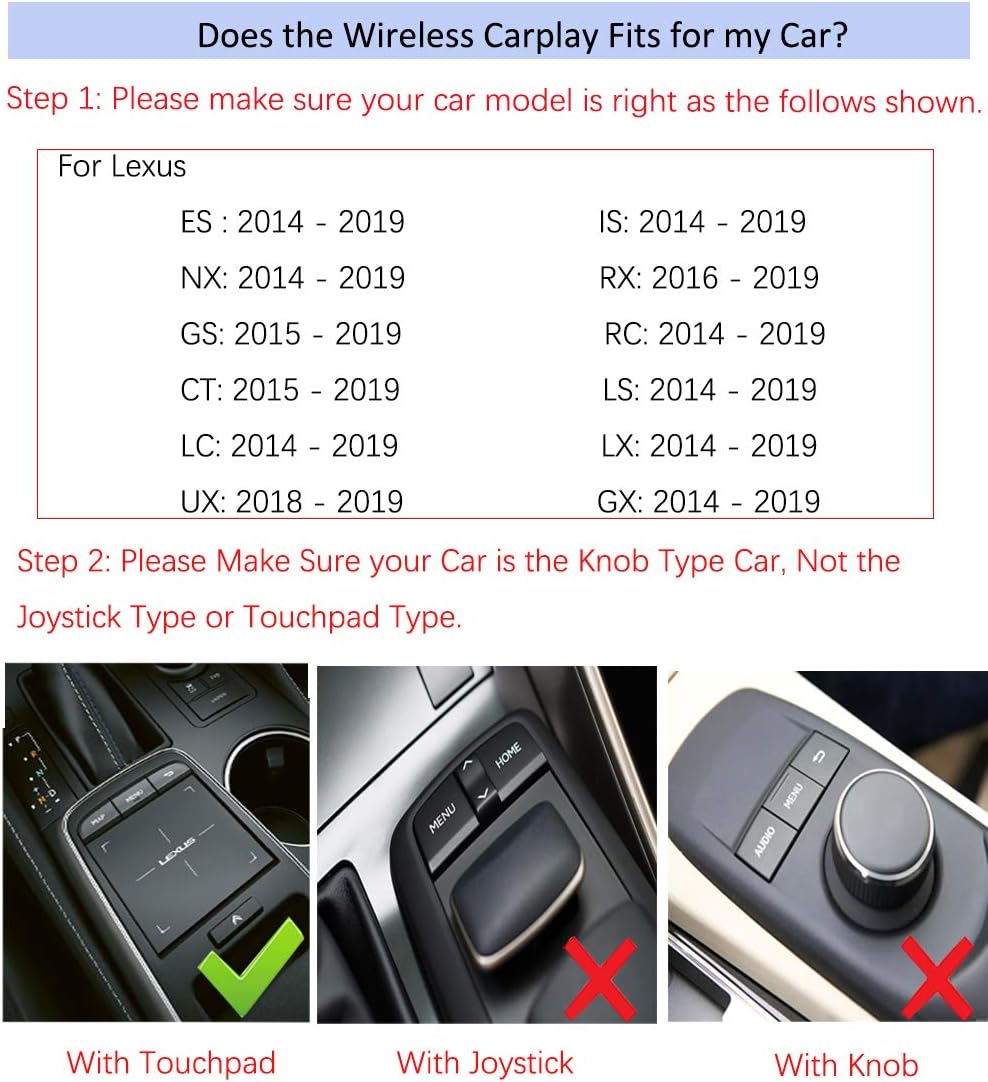 Does the Wireless Carplay Fits for my Car?

Step 1: Please make sure your car model is right as the follows shown.

For Lexus

ES : 2014 - 2019
NX: 2014 - 2019
GS: 2015 - 2019
CT: 2015 - 2019
LC: 2014 - 2019
UX: 2018 - 2019

IS: 2014 - 2019
RX: 2016 - 2019
RC: 2014 - 2019
LS: 2014 - 2019
LX: 2014 - 2019
GX: 2014 - 2019

Step 2: Please Make Sure your Car is the Knob Type Car, Not the Joystick Type or Touchpad Type.

MAP MENU LEXUS

MENU HOME

AUDIO MENU

With Touchpad

With Joystick

With Knob