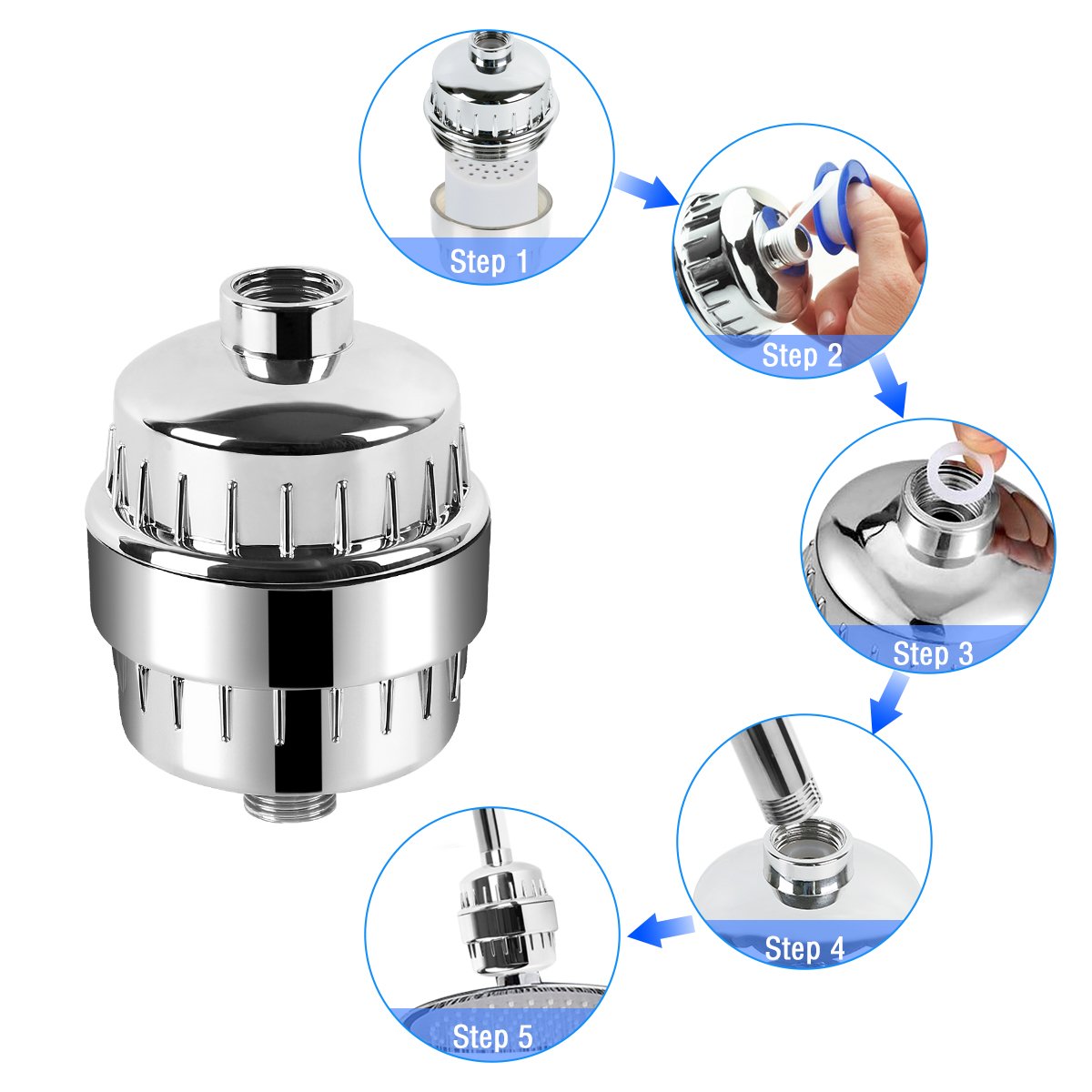 Step 1

Step 2

Step 3

Step 4

Step 5