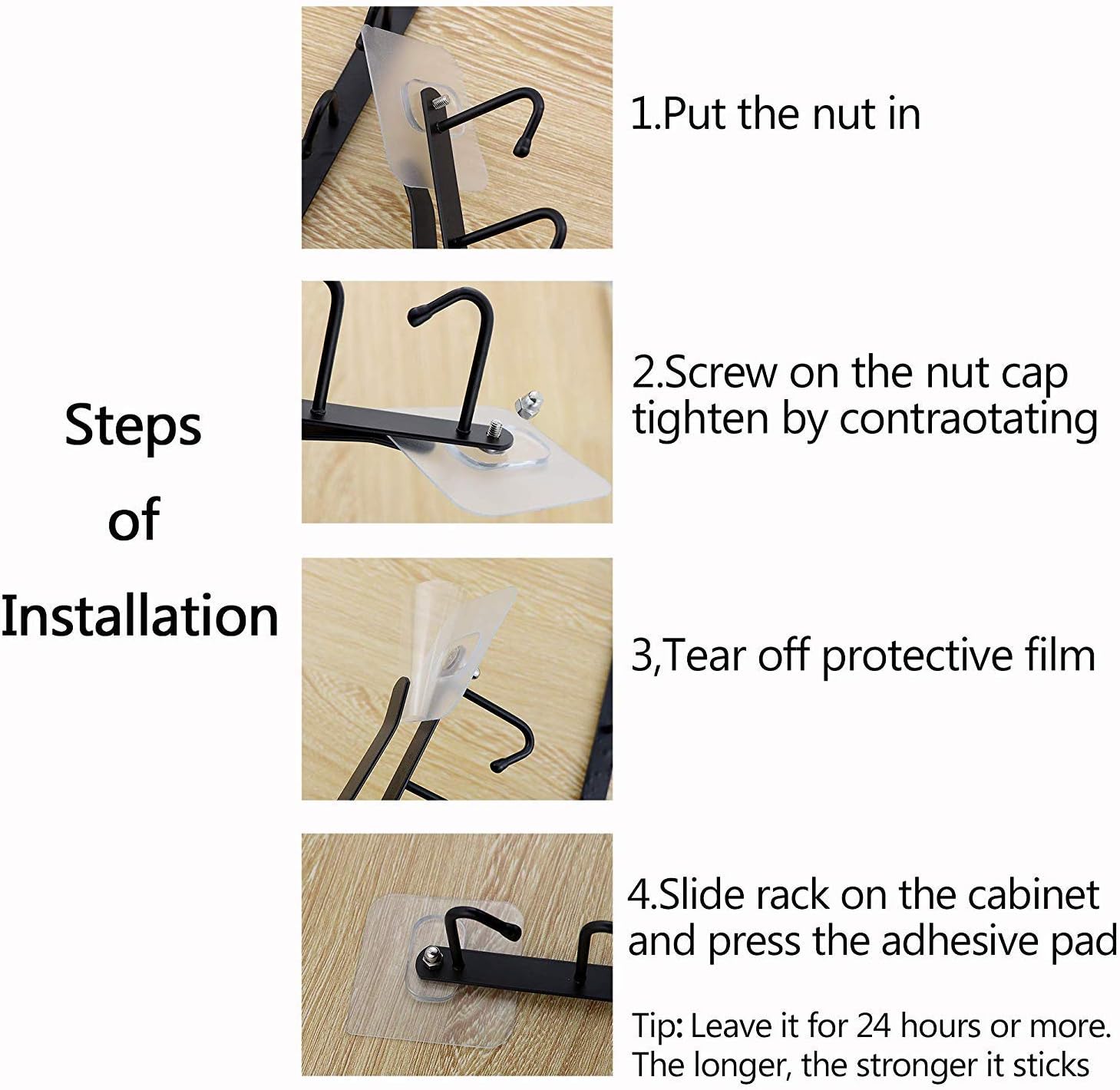 Steps of Installation

1.Put the nut in

2.Screw on the nut cap tighten by contraotating

3,Tear off protective film

4.Slide rack on the cabinet and press the adhesive pad

Tip: Leave it for 24 hours or more. The longer, the stronger it sticks