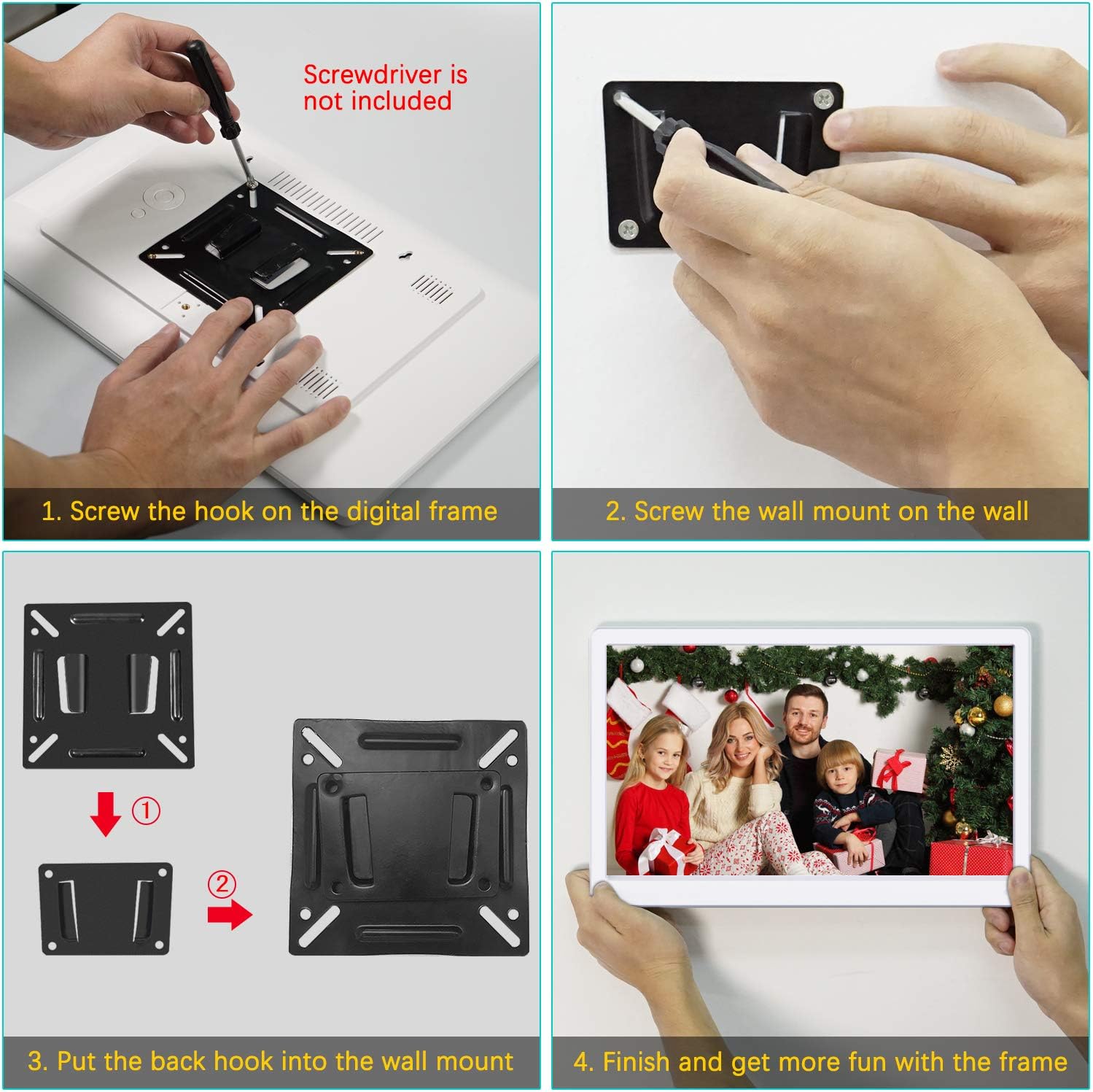 Screwdriver is not included

1. Screw the hook on the digital frame

2. Screw the wall mount on the wall

①

②

3. Put the back hook into the wall mount

4. Finish and get more fun with the frame