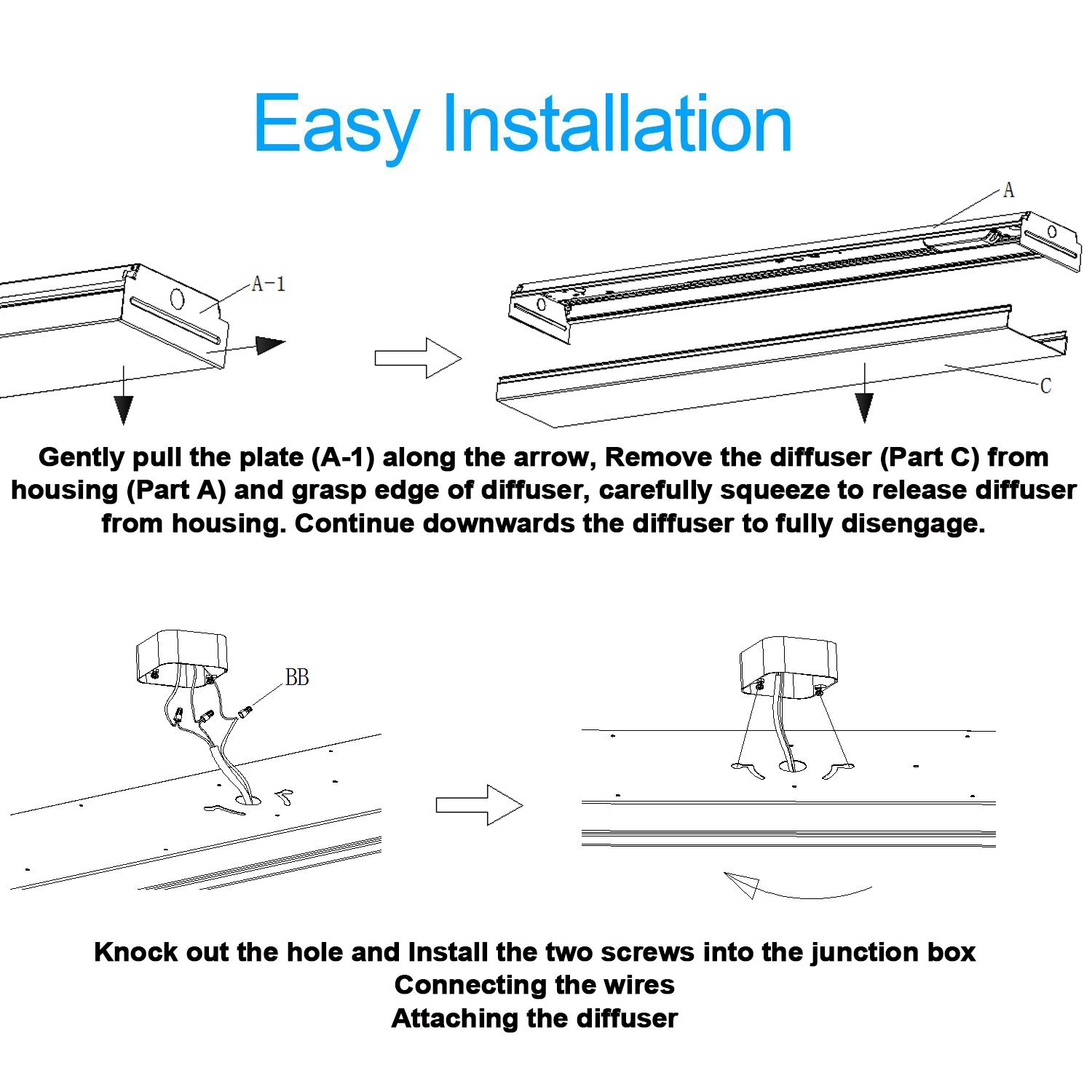 Easy Installation

A-1

A

C

Gently pull the plate (A-1) along the arrow, Remove the diffuser (Part C) from housing (Part A) and grasp edge of diffuser, carefully squeeze to release diffuser from housing. Continue downwards the diffuser to fully disengage.

BB

Knock out the hole and Install the two screws into the junction box
Connecting the wires
Attaching the diffuser