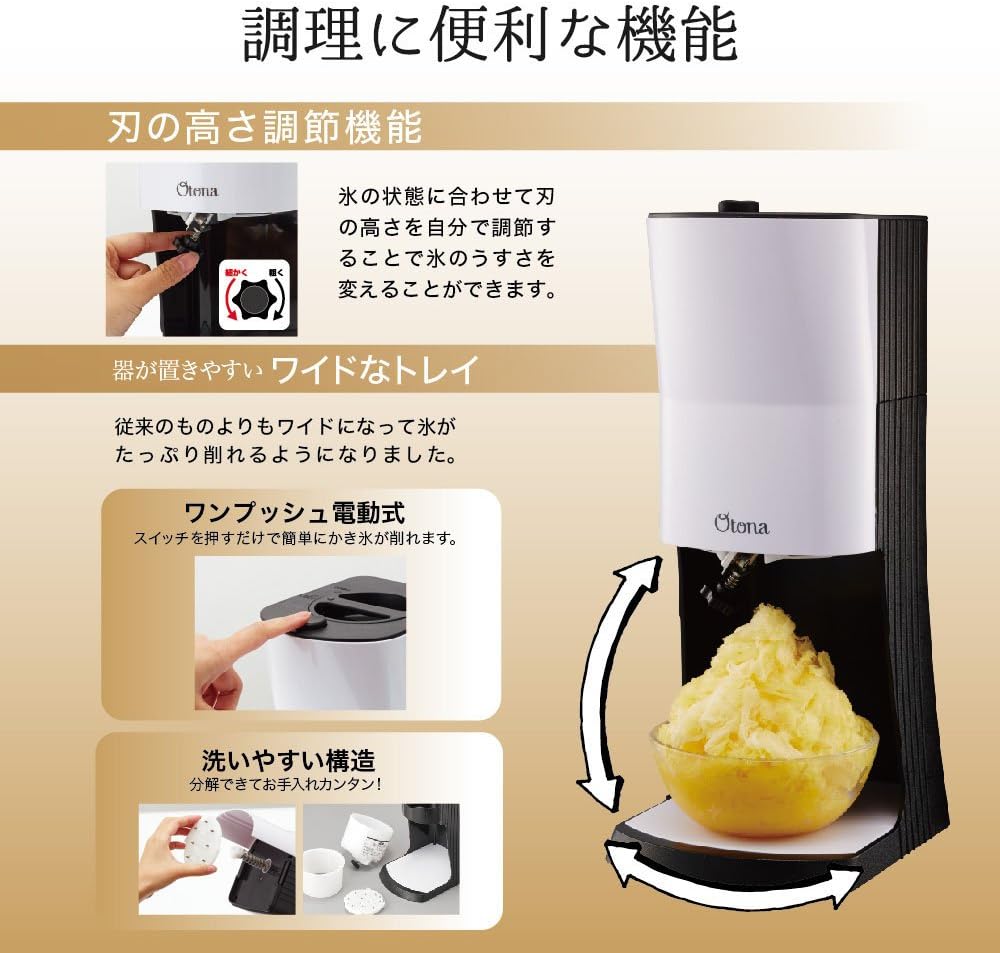 調理に便利な機能

刃の高さ調節機能

Otona

細かく 粗く

氷の状態に合わせて刃の高さを自分で調節することで氷のうすさを変えることができます。

器が置きやすい ワイドなトレイ

従来のものよりもワイドになって氷がたっぷり削れるようになりました。

ワンプッシュ電動式
スイッチを押すだけで簡単にかき氷が削れます。

洗いやすい構造
分解できてお手入れカンタン！

Otona