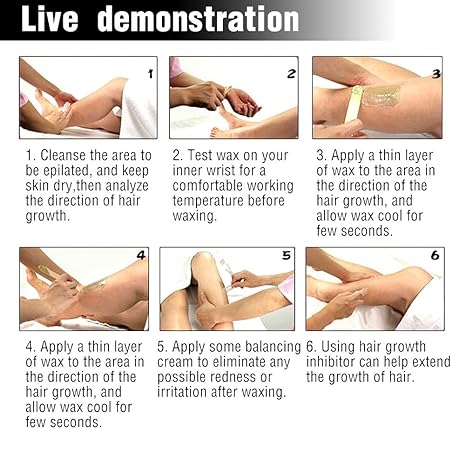 Live demonstration

1

2

3

1. Cleanse the area to be epilated, and keep skin dry,then analyze the direction of hair growth.

2. Test wax on your inner wrist for a comfortable working temperature before waxing.

3. Apply a thin layer of wax to the area in the direction of the hair growth, and allow wax cool for few seconds.

4

5

6

4. Apply a thin layer of wax to the area in the direction of the hair growth, and allow wax cool for few seconds.

5. Apply some balancing cream to eliminate any possible redness or irritation after waxing.

6. Using hair growth inhibitor can help extend the growth of hair.