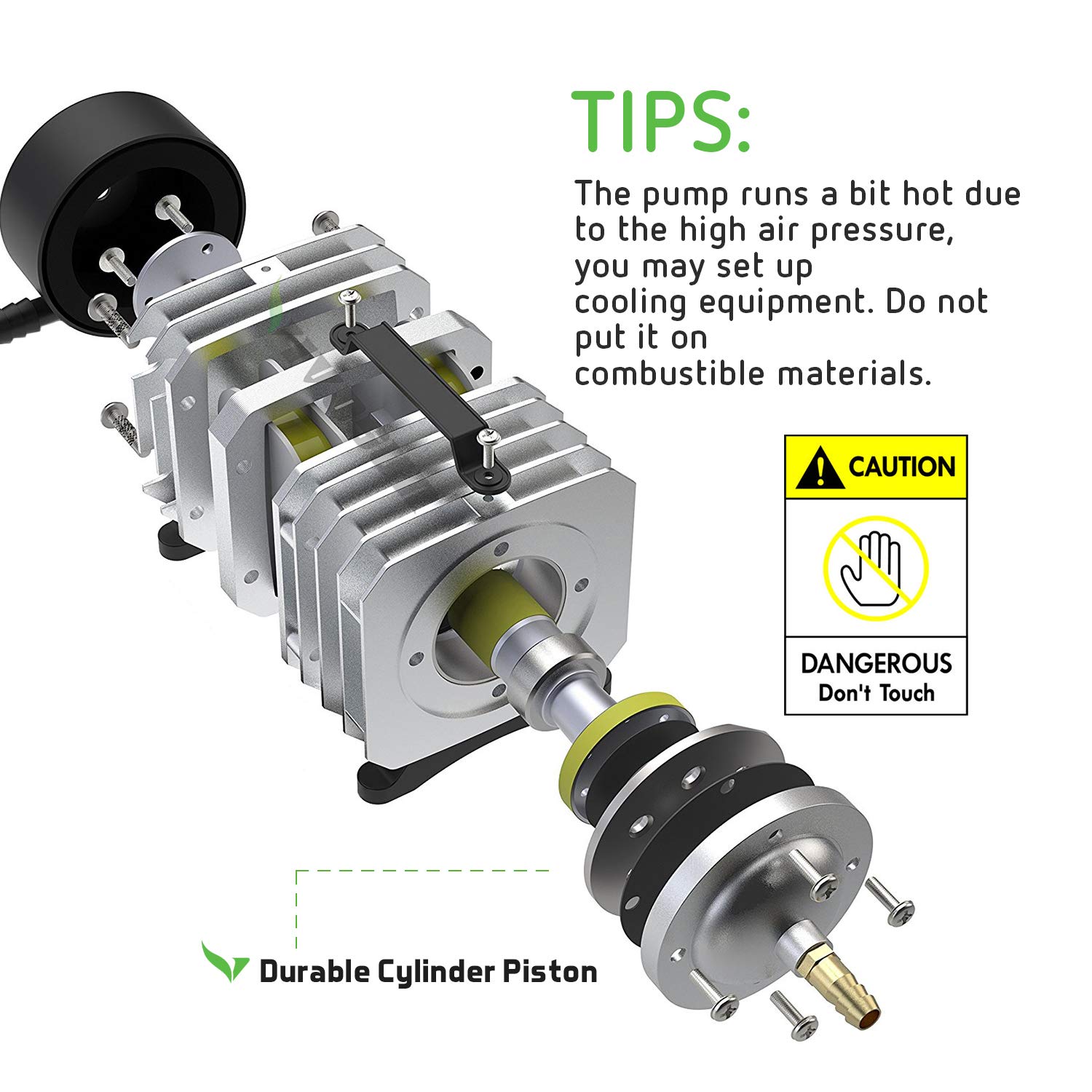 TIPS:

The pump runs a bit hot due to the high air pressure, you may set up cooling equipment. Do not put it on combustible materials.

CAUTION

DANGEROUS
Don't Touch

Durable Cylinder Piston