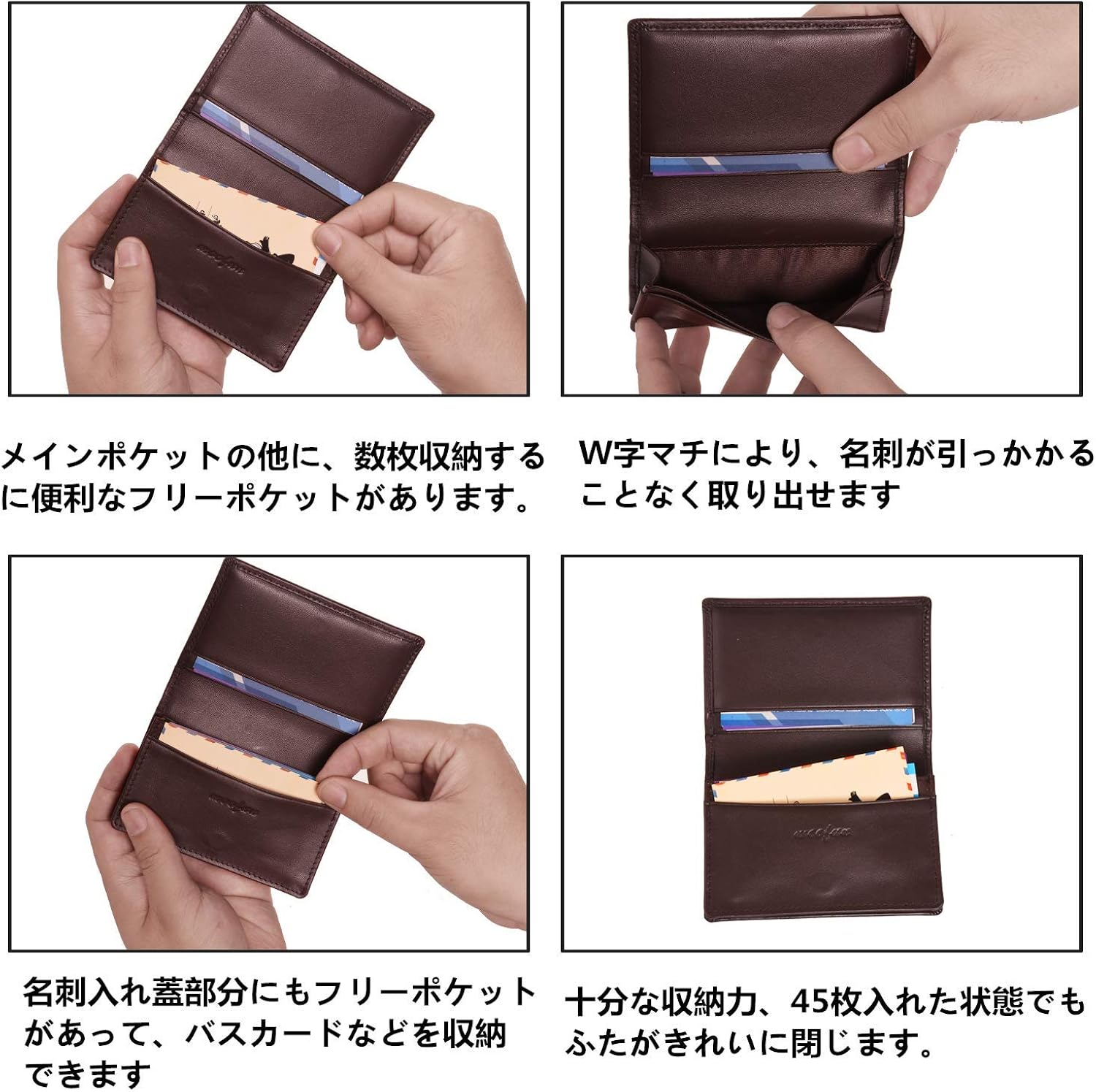 メインポケットの他に、数枚収納するに便利なフリーポケットがあります。

W字マチにより、名刺が引っかかることなく取り出せます

名刺入れ蓋部分にもフリーポケットがあって、バスカードなどを収納できます

十分な収納力、45枚入れた状態でもふたがきれいに閉じます。