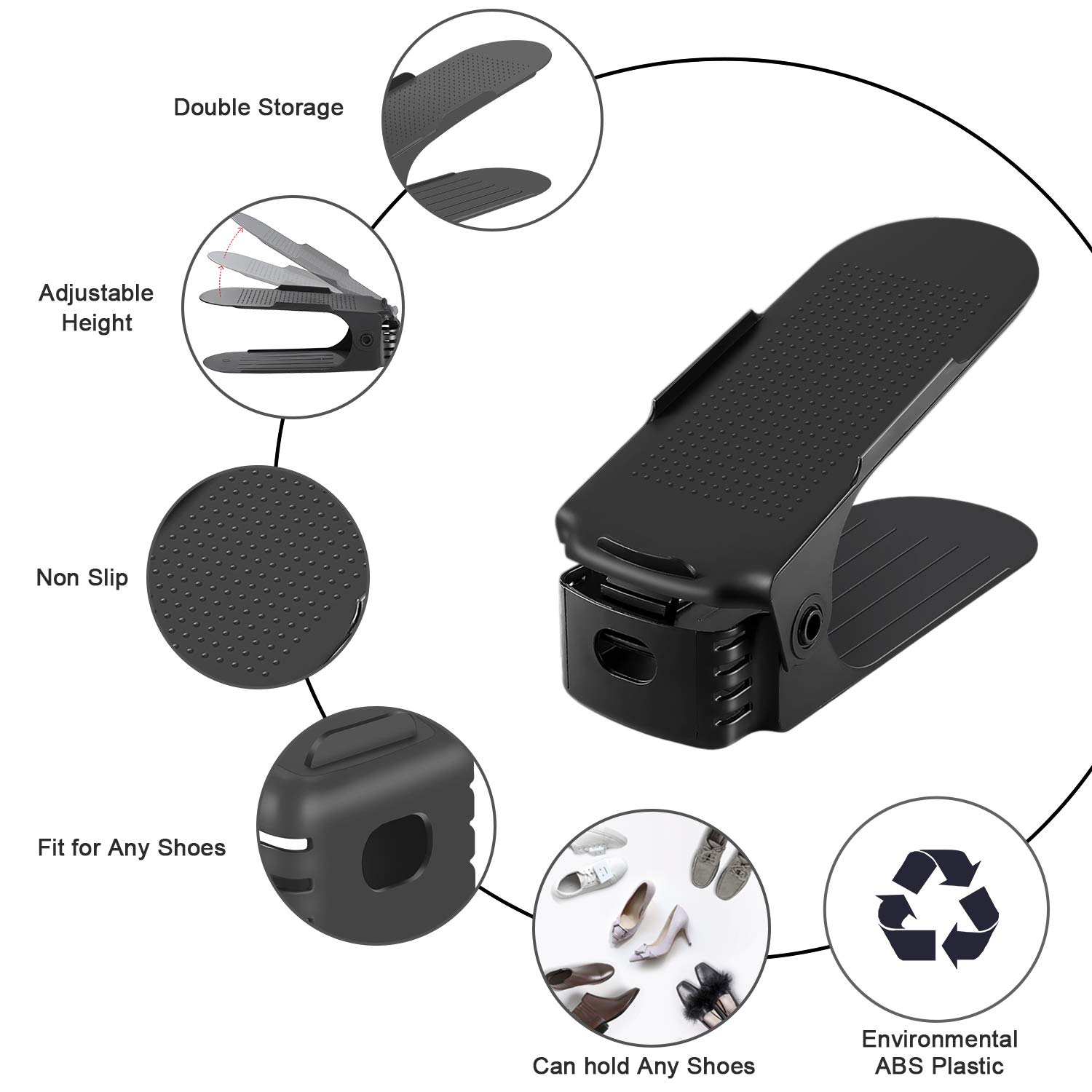 Double Storage

Adjustable Height

Non Slip

Fit for Any Shoes

Can hold Any Shoes

Environmental ABS Plastic