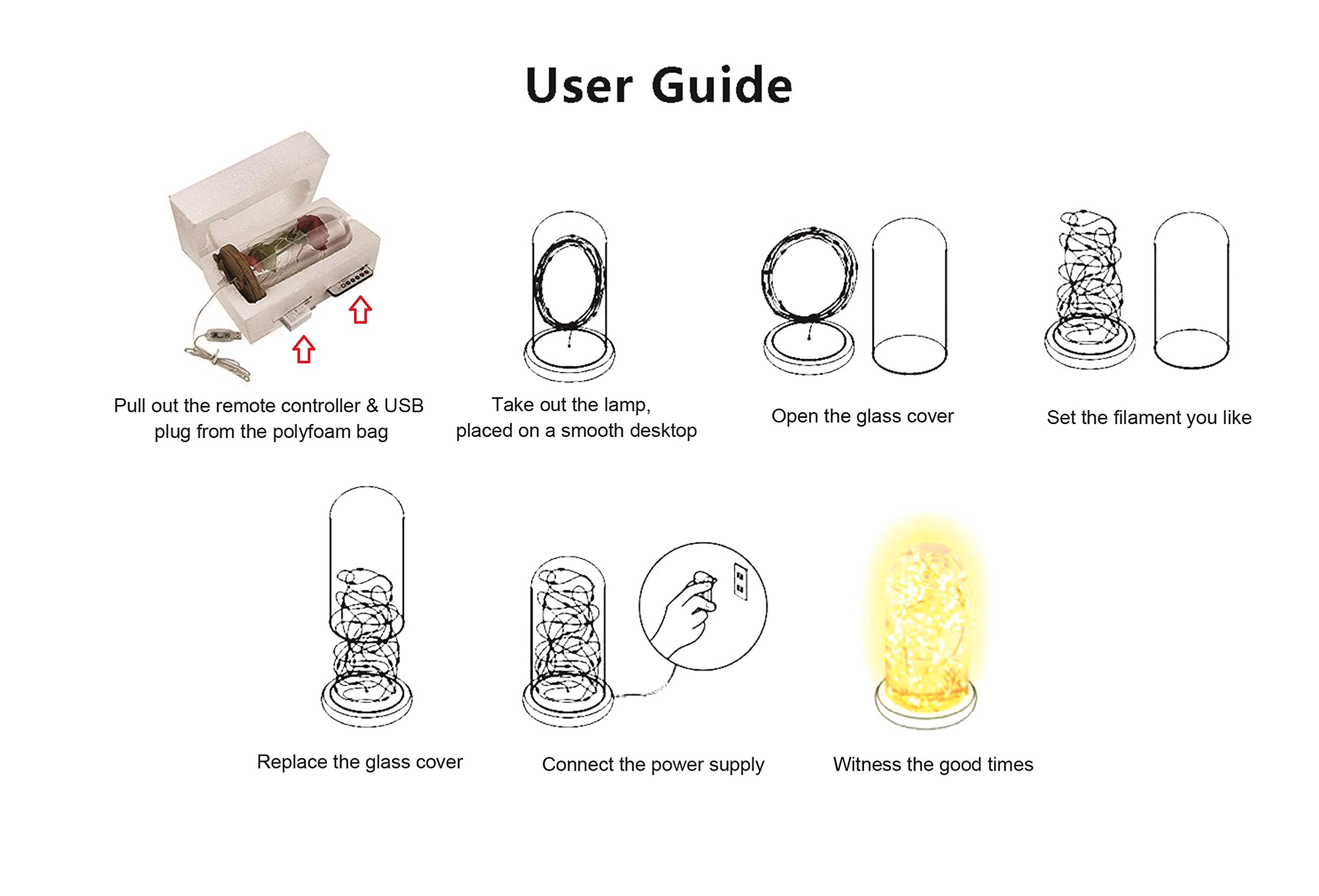 User Guide

Pull out the remote controller & USB plug from the polyfoam bag

Take out the lamp, placed on a smooth desktop

Open the glass cover

Set the filament you like

Replace the glass cover

Connect the power supply

Witness the good times