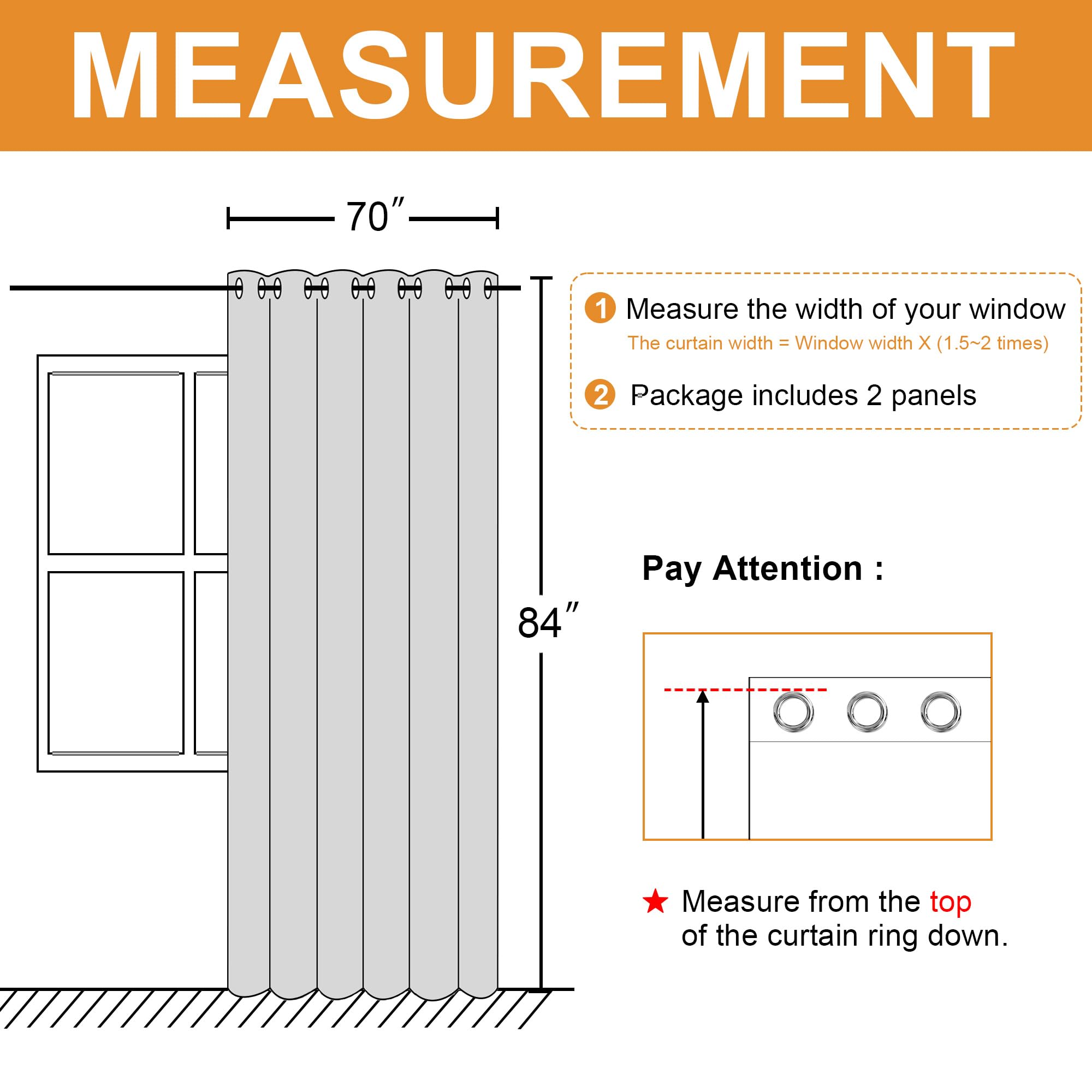 MEASUREMENT

70″

84″

1 Measure the width of your window
The curtain width = Window width X (1.5~2 times)

2 Package includes 2 panels

Pay Attention :

★ Measure from the top of the curtain ring down.