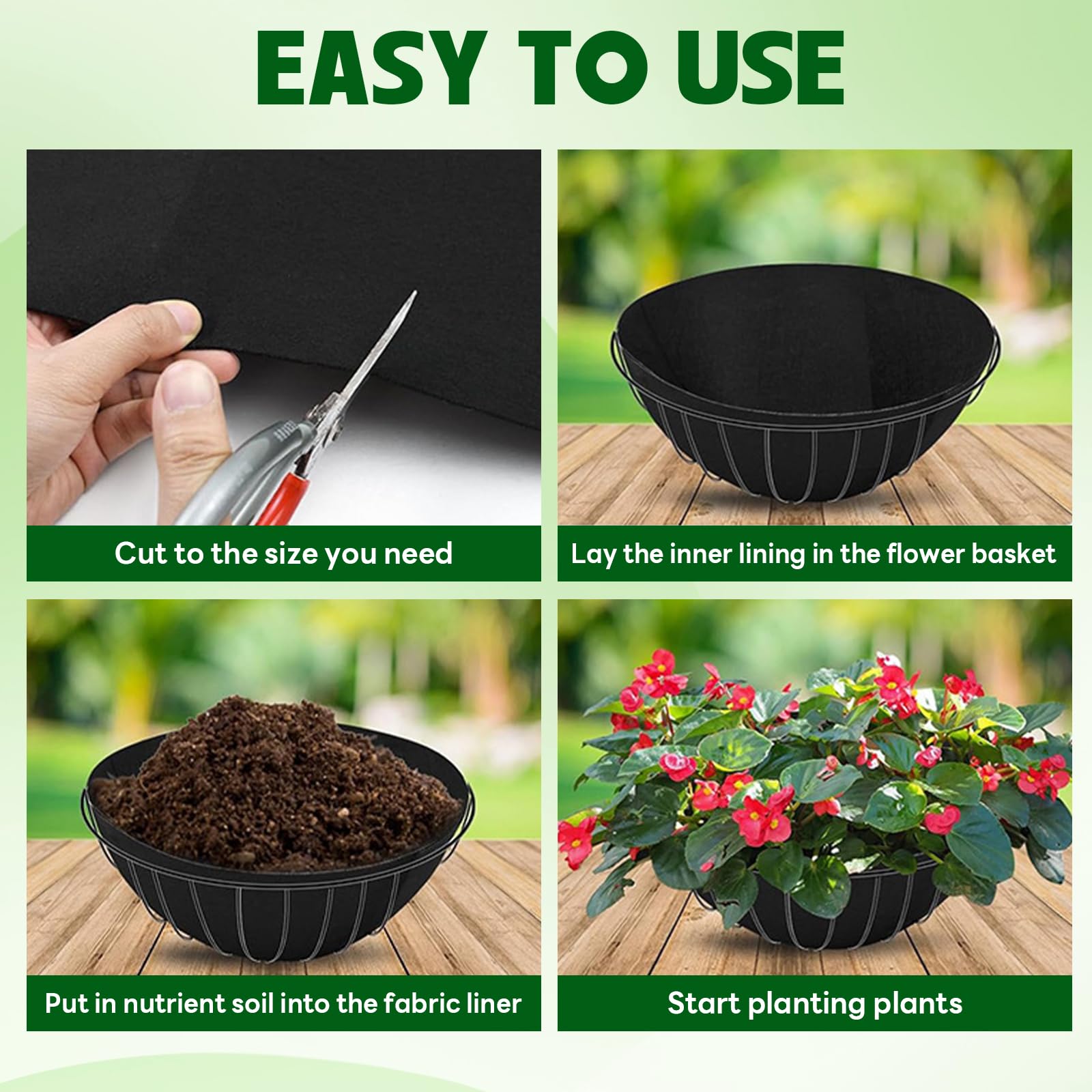 EASY TO USE

Cut to the size you need

Lay the inner lining in the flower basket

Put in nutrient soil into the fabric liner

Start planting plants