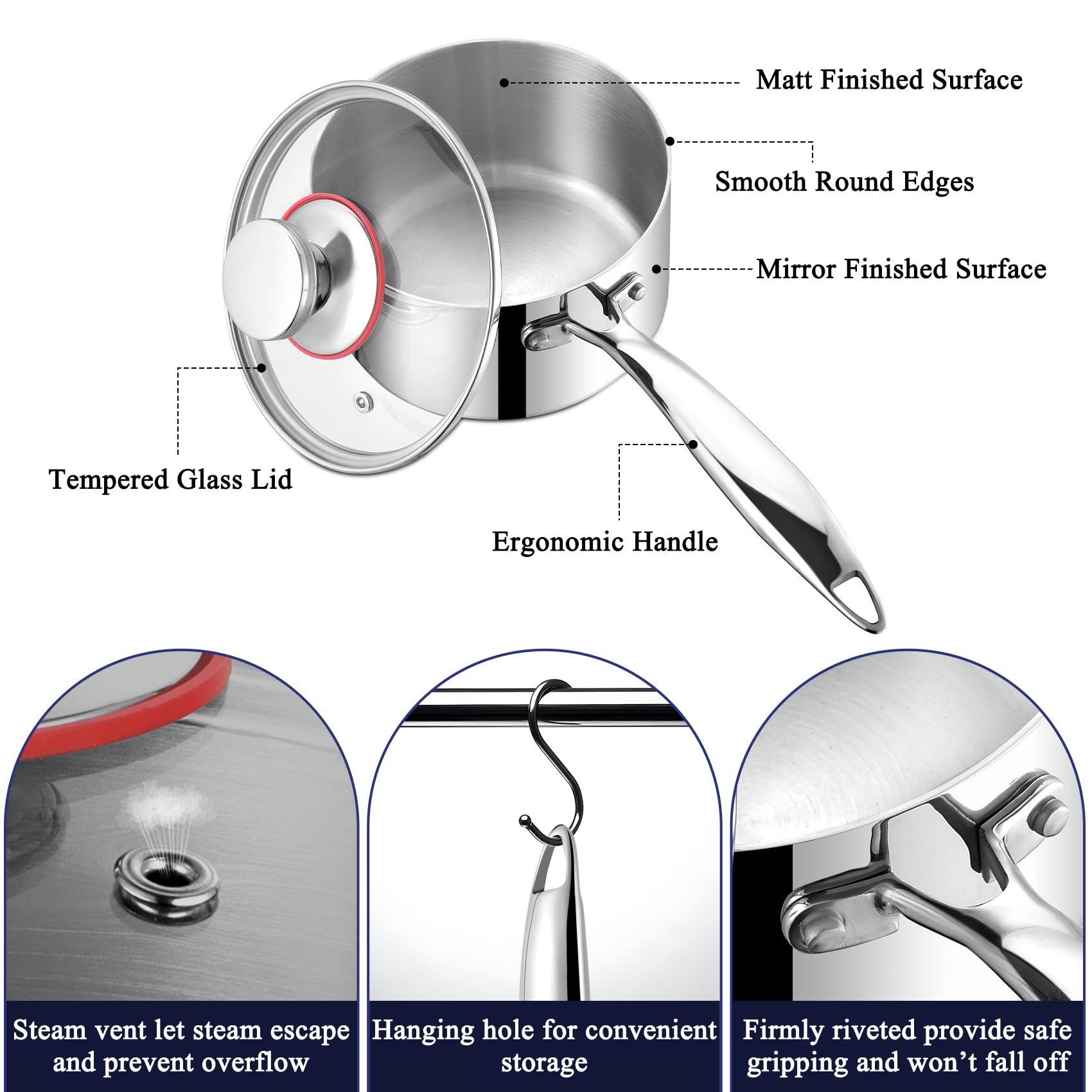 Matt Finished Surface

Smooth Round Edges

Mirror Finished Surface

Tempered Glass Lid

Ergonomic Handle

Steam vent let steam escape and prevent overflow

Hanging hole for convenient storage

Firmly riveted provide safe gripping and won't fall off