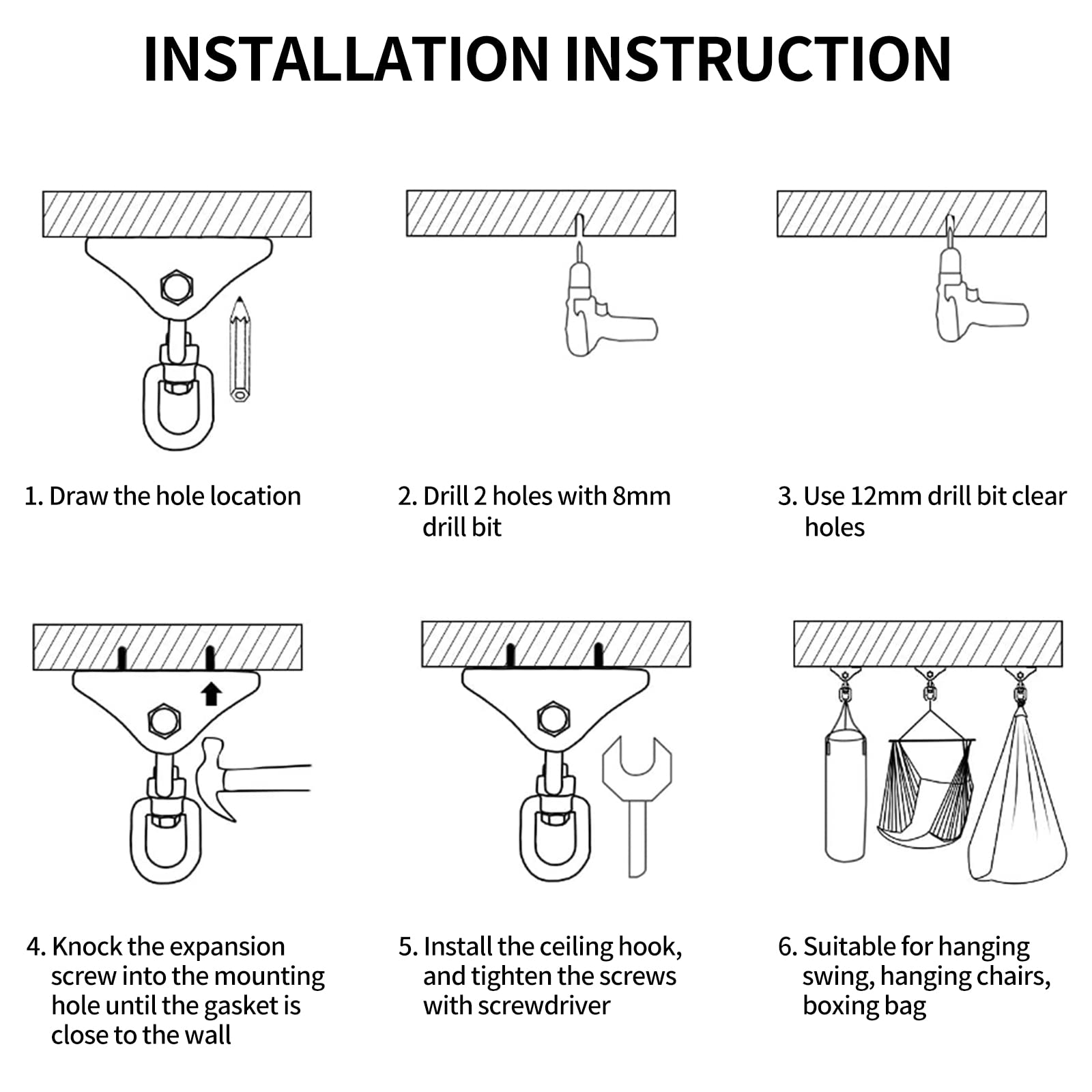 INSTALLATION INSTRUCTION

1. Draw the hole location

2. Drill 2 holes with 8mm drill bit

3. Use 12mm drill bit clear holes

4. Knock the expansion screw into the mounting hole until the gasket is close to the wall

5. Install the ceiling hook, and tighten the screws with screwdriver

6. Suitable for hanging swing, hanging chairs, boxing bag